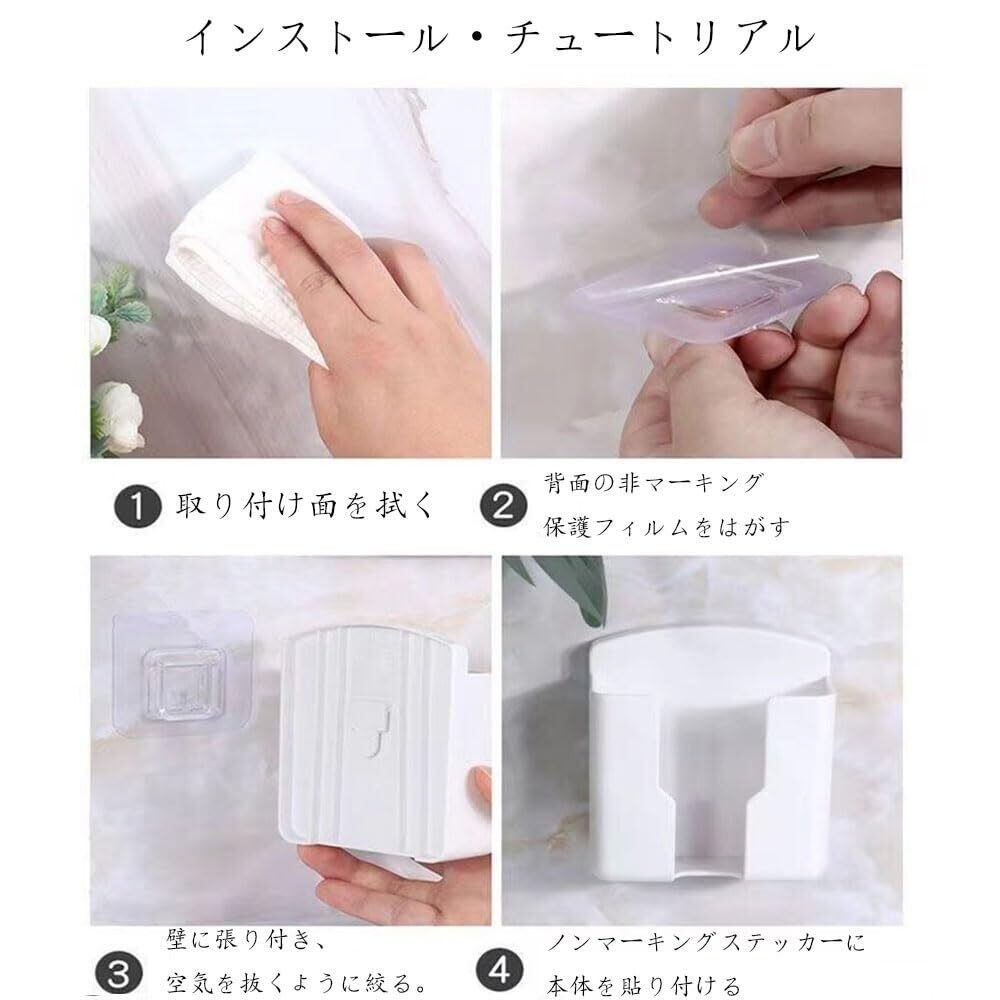 インストール・チュートリアル

1 取り付け面を拭く

2 背面の非マーキング保護フィルムをはがす

3 壁に張り付き、空気を抜くように絞る。

4 ノンマーキングステッカーに本体を貼り付ける