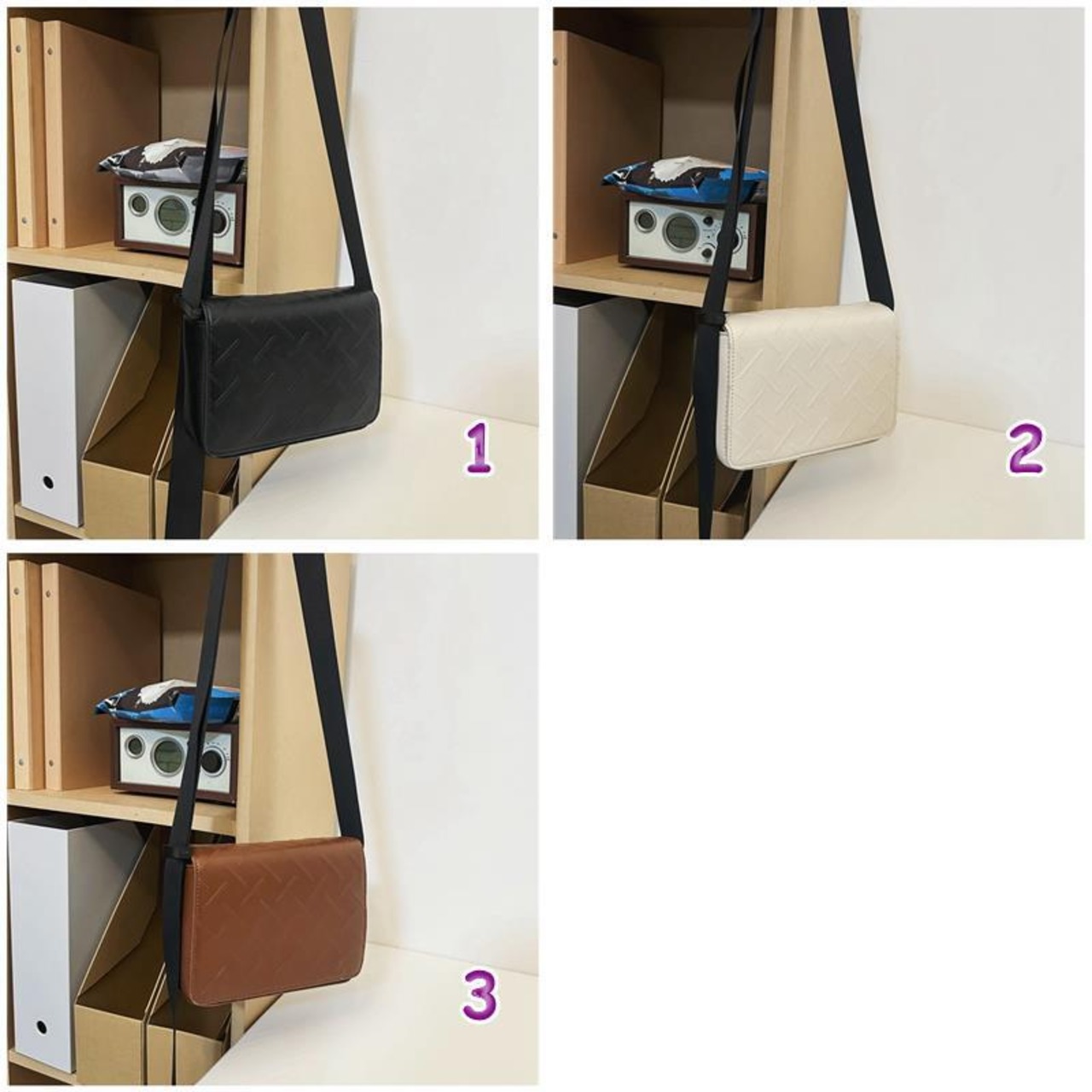 1

2

3