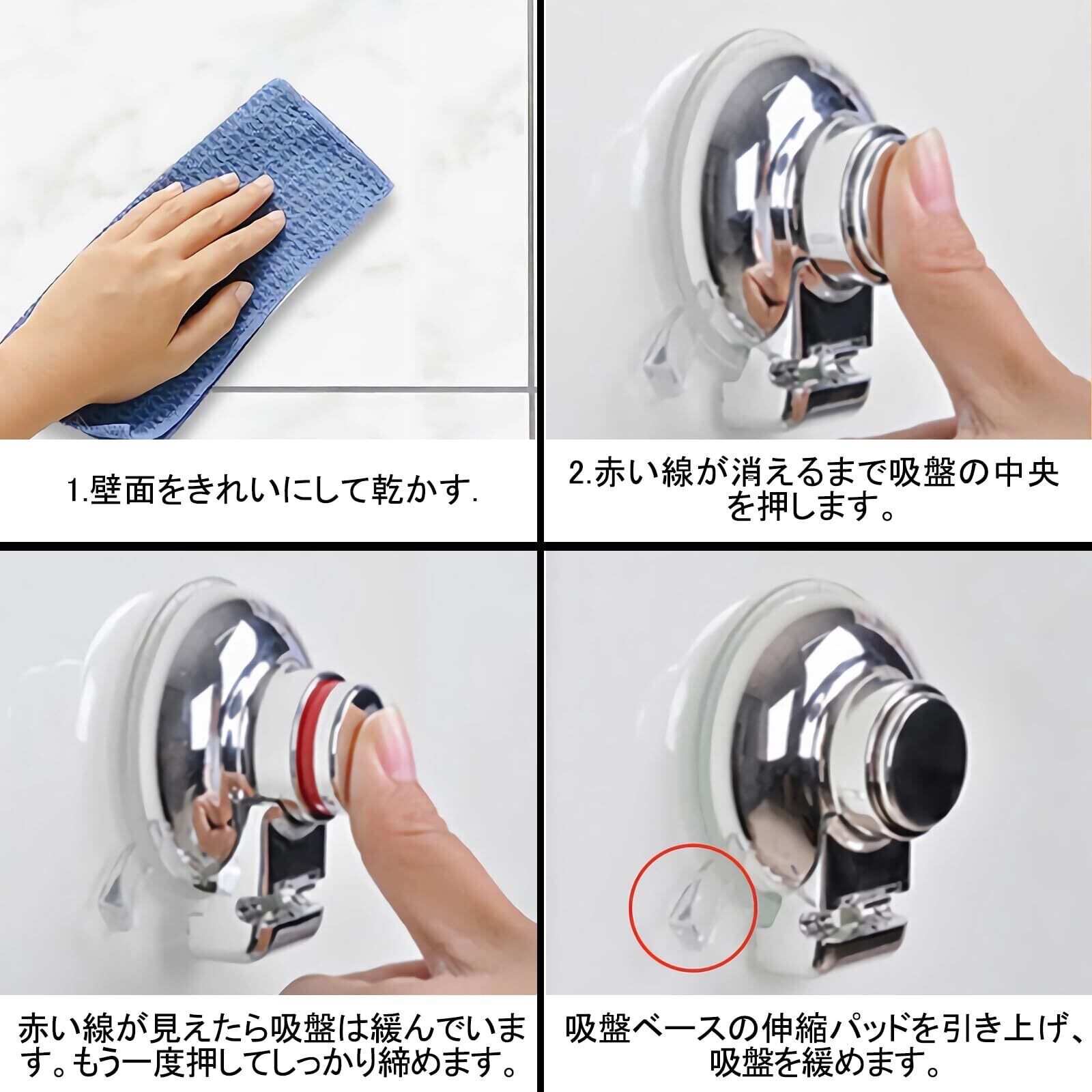 1.壁面をきれいにして乾かす.

2.赤い線が消えるまで吸盤の中央を押します。

赤い線が見えたら吸盤は緩んでいます。もう一度押してしっかり締めます。

吸盤ベースの伸縮パッドを引き上げ、吸盤を緩めます。