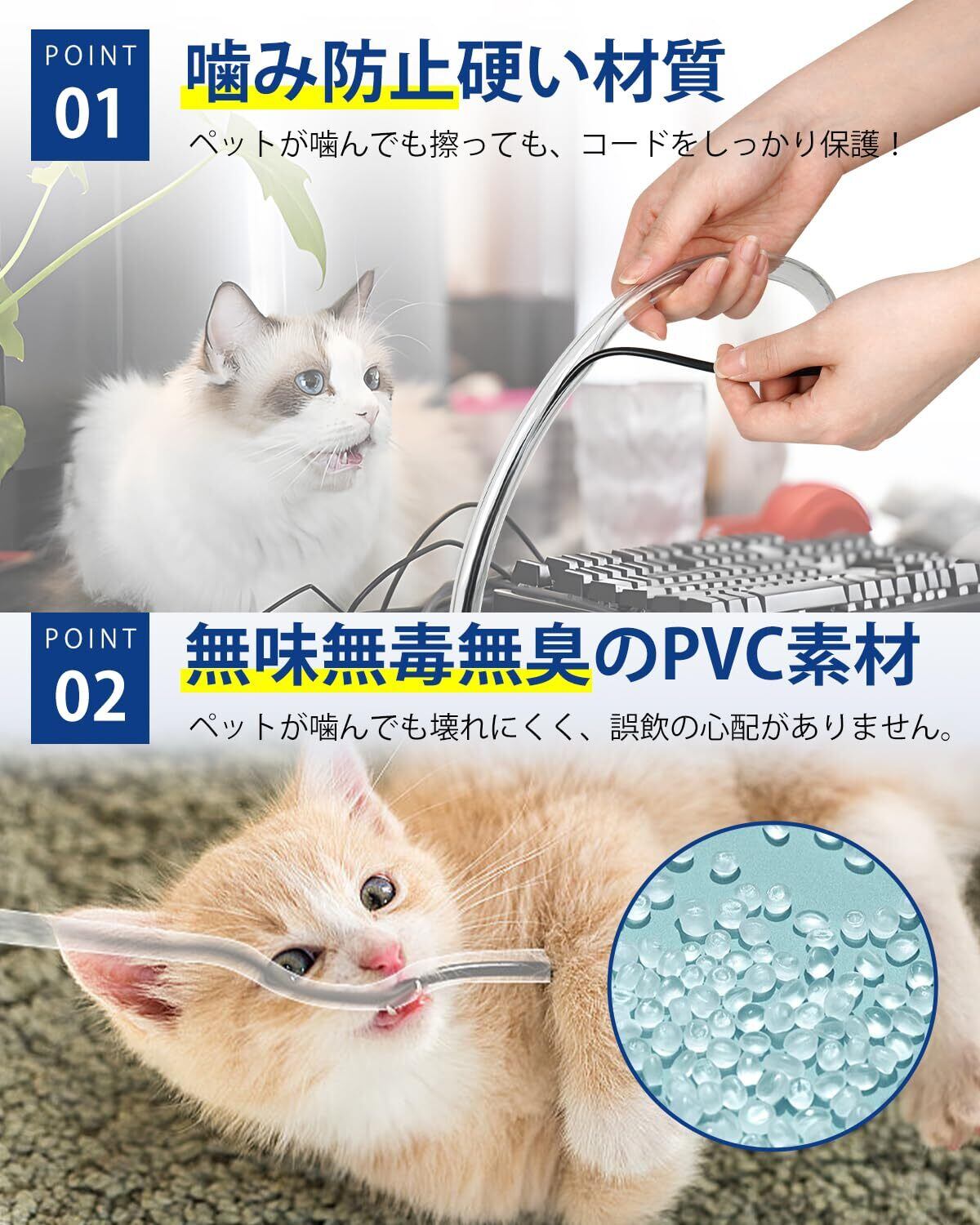 POINT
01

噛み防止硬い材質

ペットが噛んでも擦っても、コードをしっかり保護！

POINT
02

無味無毒無臭のPVC素材

ペットが噛んでも壊れにくく、誤飲の心配がありません。