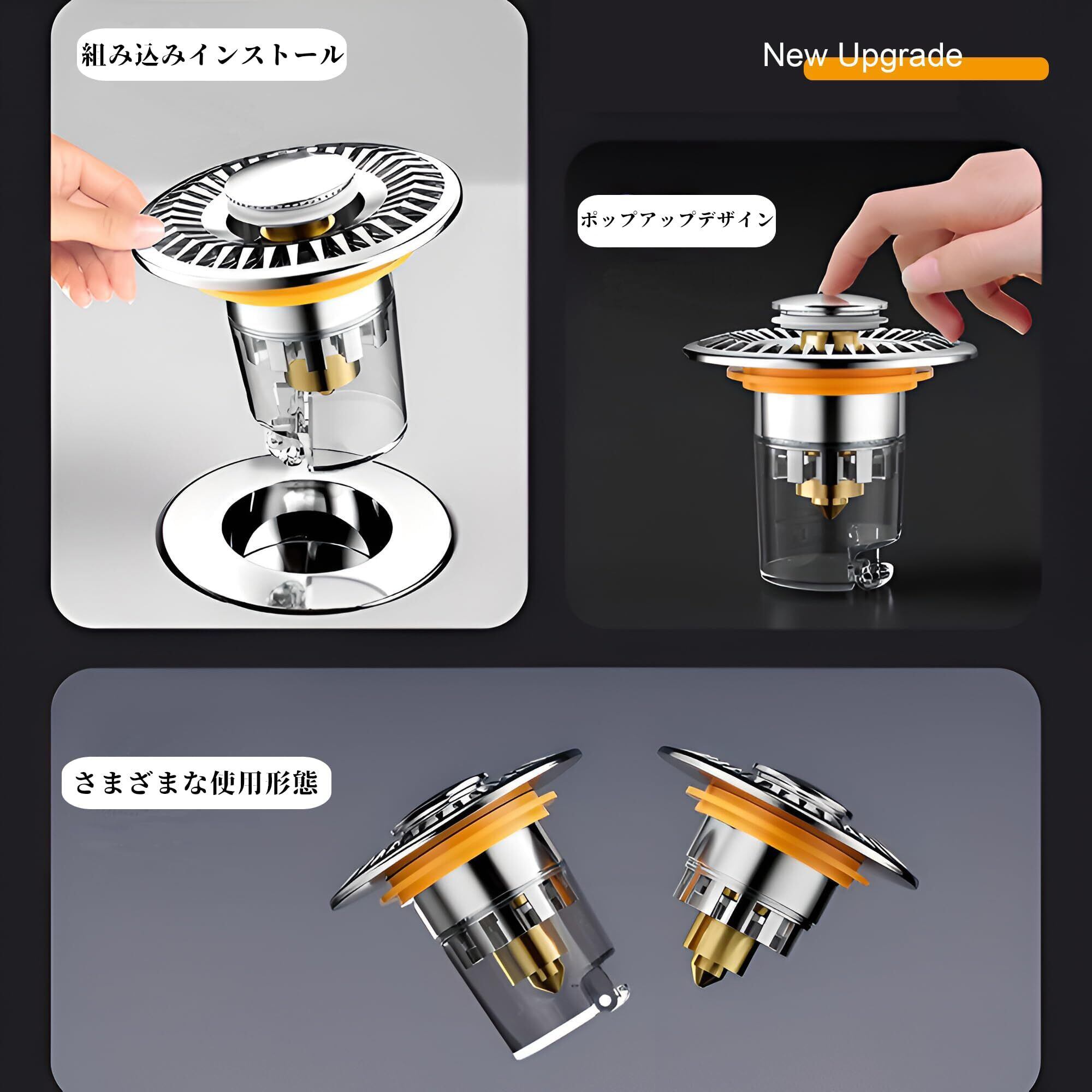 組み込みインストール

New Upgrade

ポップアップデザイン

さまざまな使用形態