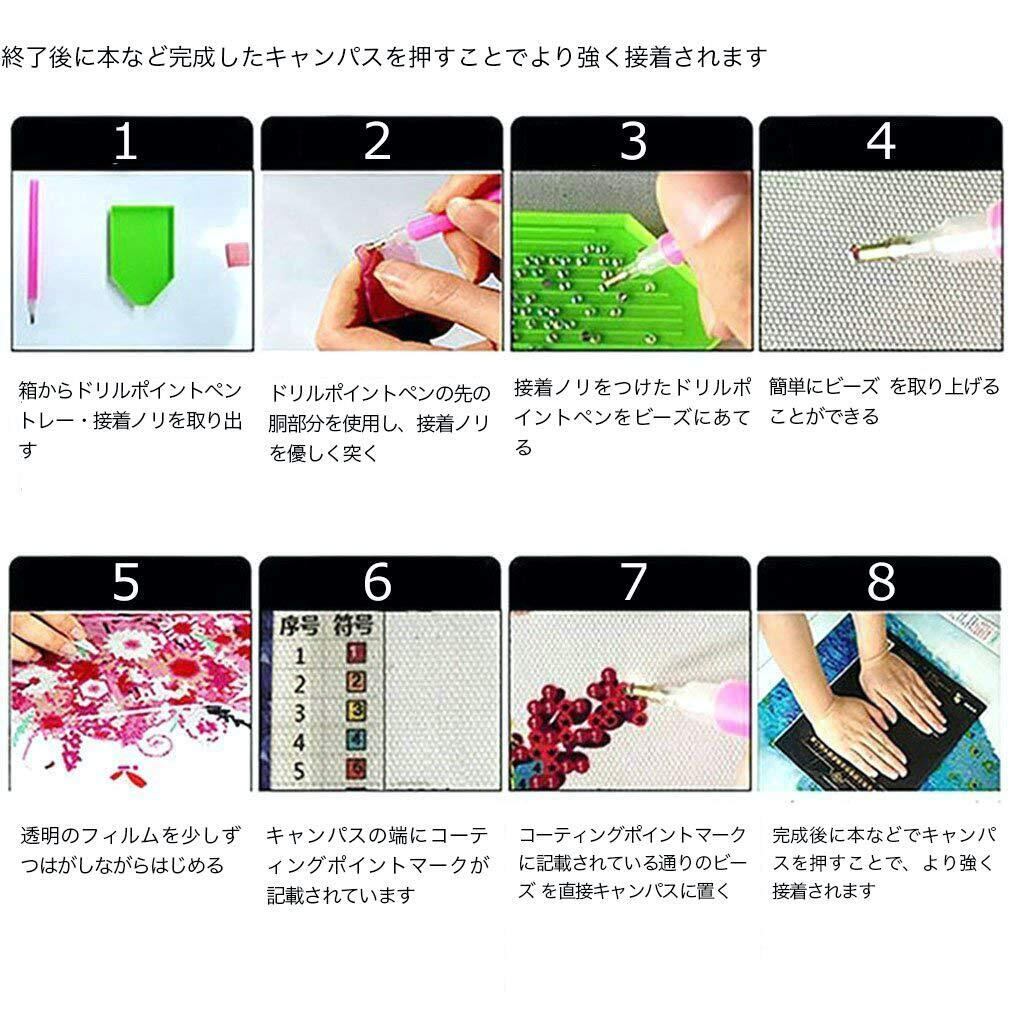 終了後に本など完成したキャンパスを押すことでより強く接着されます

1

箱からドリルポイントペントレー・接着ノリを取り出す

2

ドリルポイントペンの先の胴部分を使用し、接着ノリを優しく突く

3

接着ノリをつけたドリルポイントペンをビーズにあてる

4

簡単にビーズ を取り上げることができる

5

透明のフィルムを少しずつはがしながらはじめる

6

| 序号 | 符号 |
|---|---|
| 1 | 1 |
| 2 | 2 |
| 3 | 3 |
| 4 | 4 |
| 5 | 5 |

キャンパスの端にコーティングポイントマークが記載されています

7

コーティングポイントマークに記載されている通りのビーズ を直接キャンパスに置く

8

完成後に本などでキャンパスを押すことで、より強く接着されます