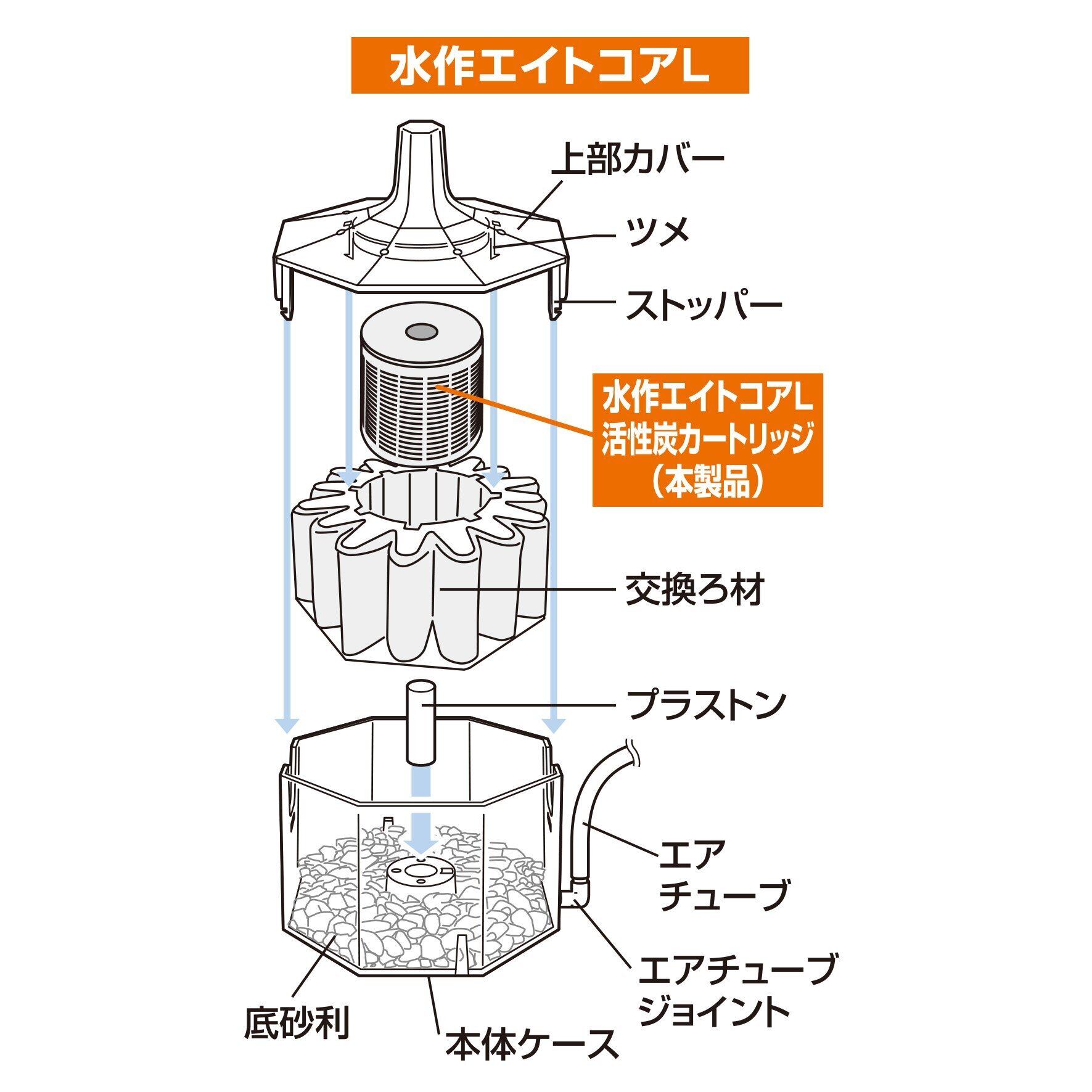 水作エイトコアL

上部カバー

ツメ

ストッパー

水作エイトコアL
活性炭カートリッジ
（本製品）

交換ろ材

プラストン

エア
チューブ

エアチューブ
ジョイント

底砂利

本体ケース