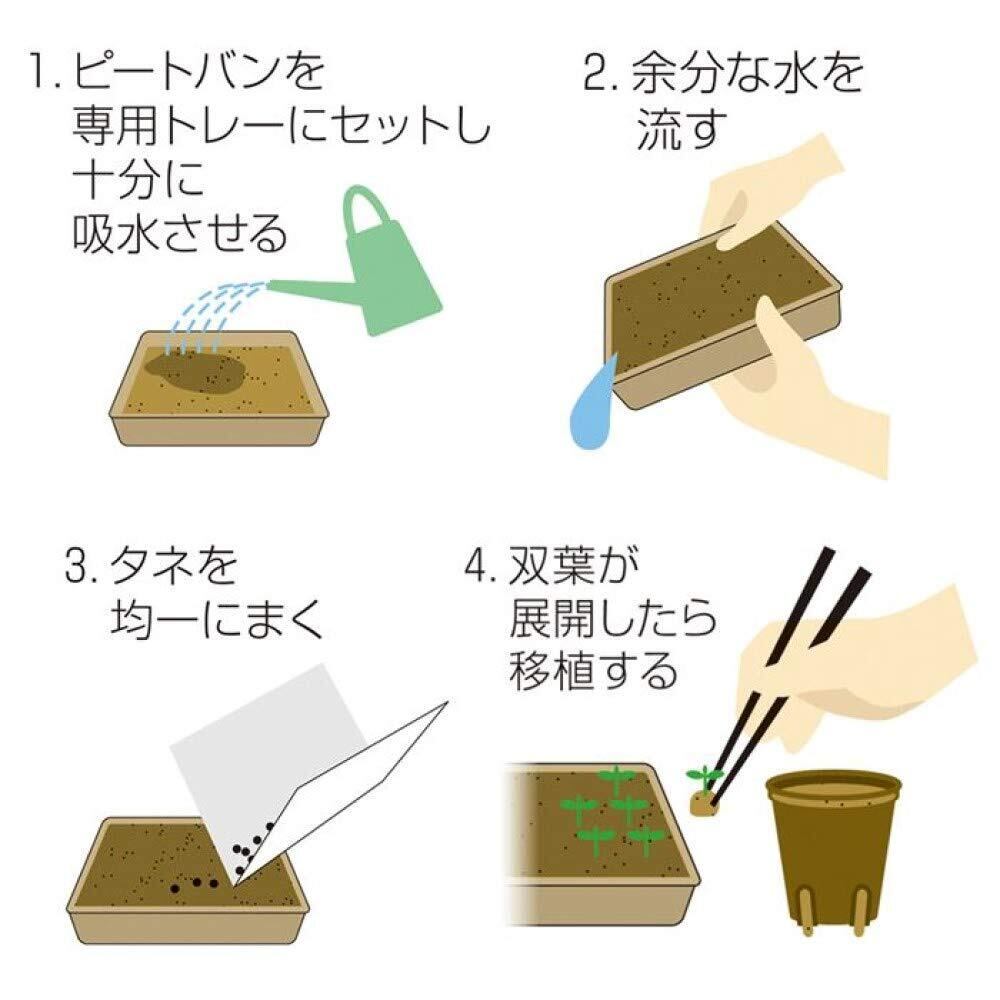 1. ピートバンを専用トレーにセットし十分に吸水させる

2. 余分な水を流す

3. タネを均一にまく

4. 双葉が展開したら移植する