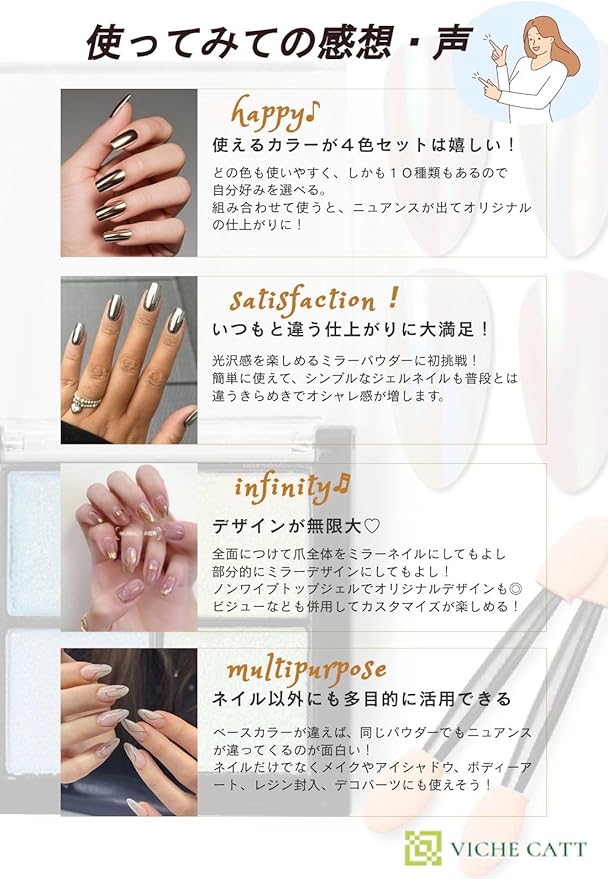 使ってみての感想・声

happy♪
使えるカラーが４色セットは嬉しい！
どの色も使いやすく、しかも１０種類もあるので自分好みを選べる。
組み合わせて使うと、ニュアンスが出てオリジナルの仕上がりに！

satisfaction！
いつもと違う仕上がりに大満足！
光沢感を楽しめるミラーパウダーに初挑戦！
簡単に使えて、シンプルなジェルネイルも普段とは違うきらめきでオシャレ感が増します。

infinity♫
デザインが無限大♡
全面につけて爪全体をミラーネイルにしてもよし
部分的にミラーデザインにしてもよし！
ノンワイプトップジェルでオリジナルデザインも◎
ビジューなども併用してカスタマイズが楽しめる！

multipurpose
ネイル以外にも多目的に活用できる
ベースカラーが違えば、同じパウダーでもニュアンスが違ってくるのが面白い！
ネイルだけでなくメイクやアイシャドウ、ボディーアート、レジン封入、デコパーツにも使えそう！

VICHE CATT