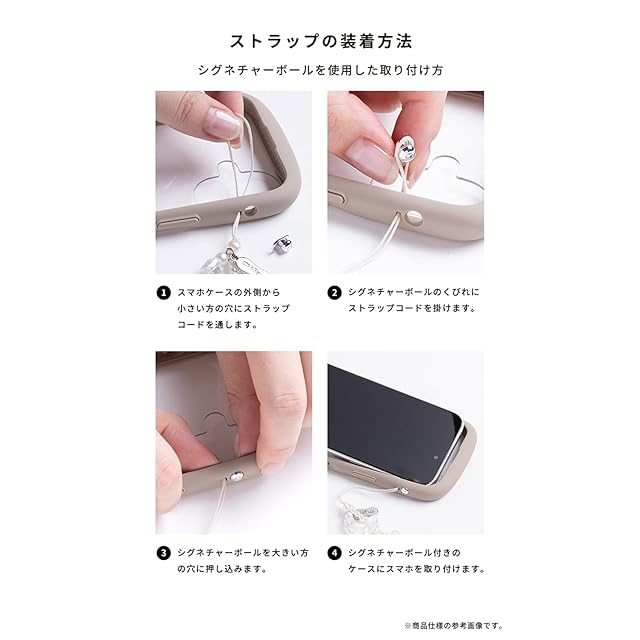 ストラップの装着方法

シグネチャーボールを使用した取り付け方

1 スマホケースの外側から小さい方の穴にストラップコードを通します。

2 シグネチャーボールのくびれにストラップコードを掛けます。

3 シグネチャーボールを大きい方の穴に押し込みます。

4 シグネチャーボール付きのケースにスマホを取り付けます。

※商品仕様の参考画像です。