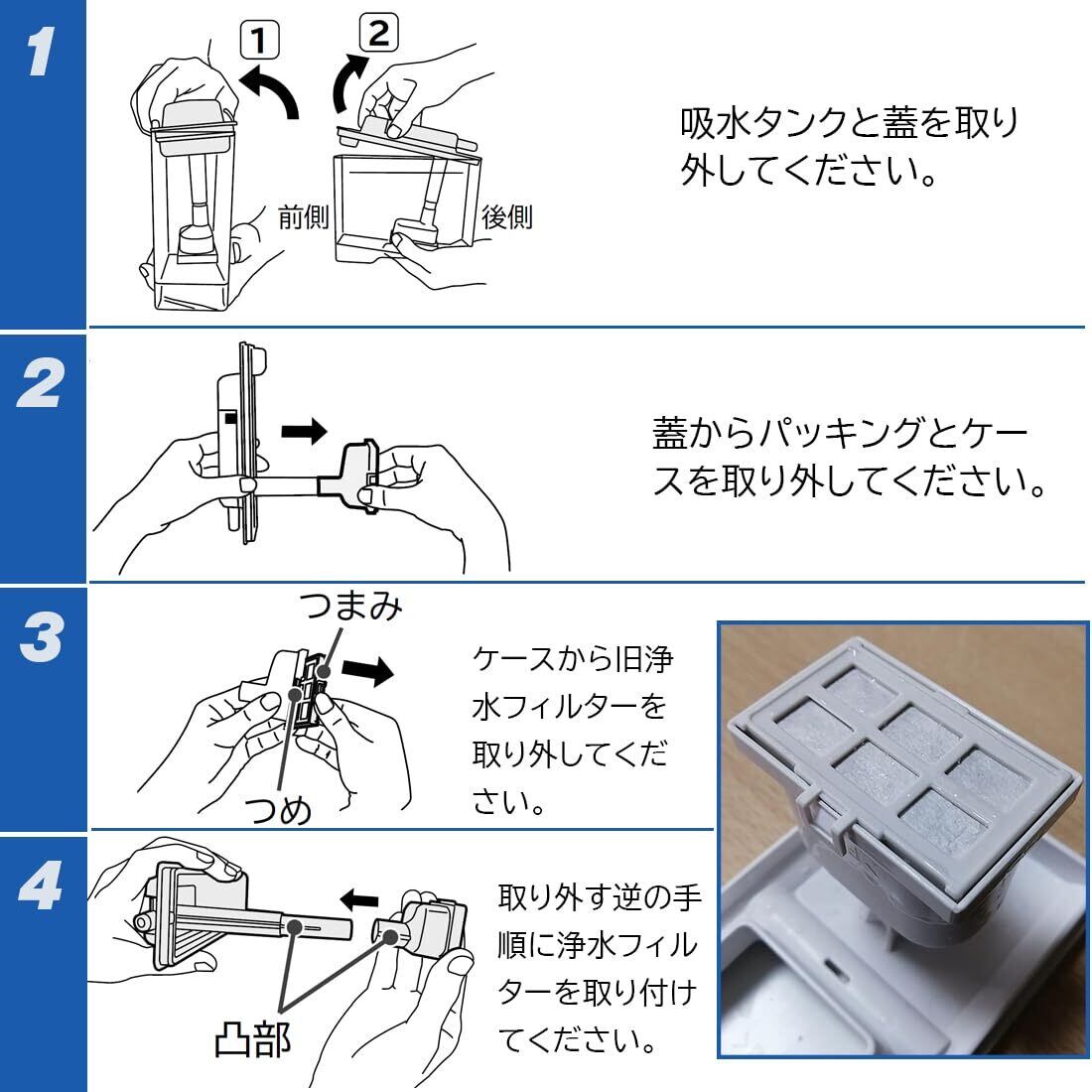 1

1 2

前側 後側

吸水タンクと蓋を取り外してください。

2

蓋からパッキングとケースを取り外してください。

3

つまみ

つめ

ケースから旧浄水フィルターを取り外してください。

4

凸部

取り外す逆の手順に浄水フィルターを取り付けてください。