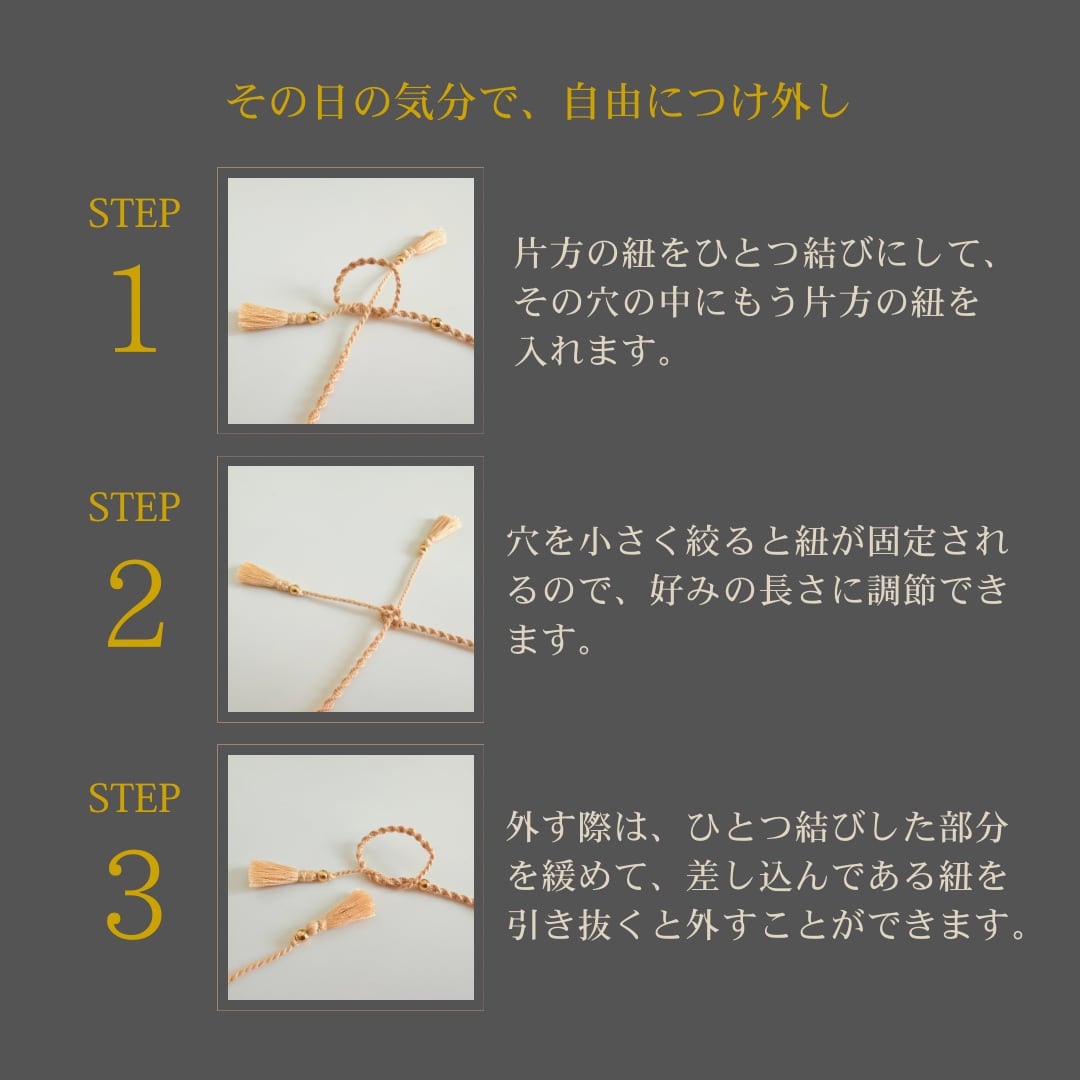 その日の気分で、自由につけ外し

STEP
1

片方の紐をひとつ結びにして、その穴の中にもう片方の紐を入れます。

STEP
2

穴を小さく絞ると紐が固定されるので、好みの長さに調節できます。

STEP
3

外す際は、ひとつ結びした部分を緩めて、差し込んである紐を引き抜くと外すことができます。