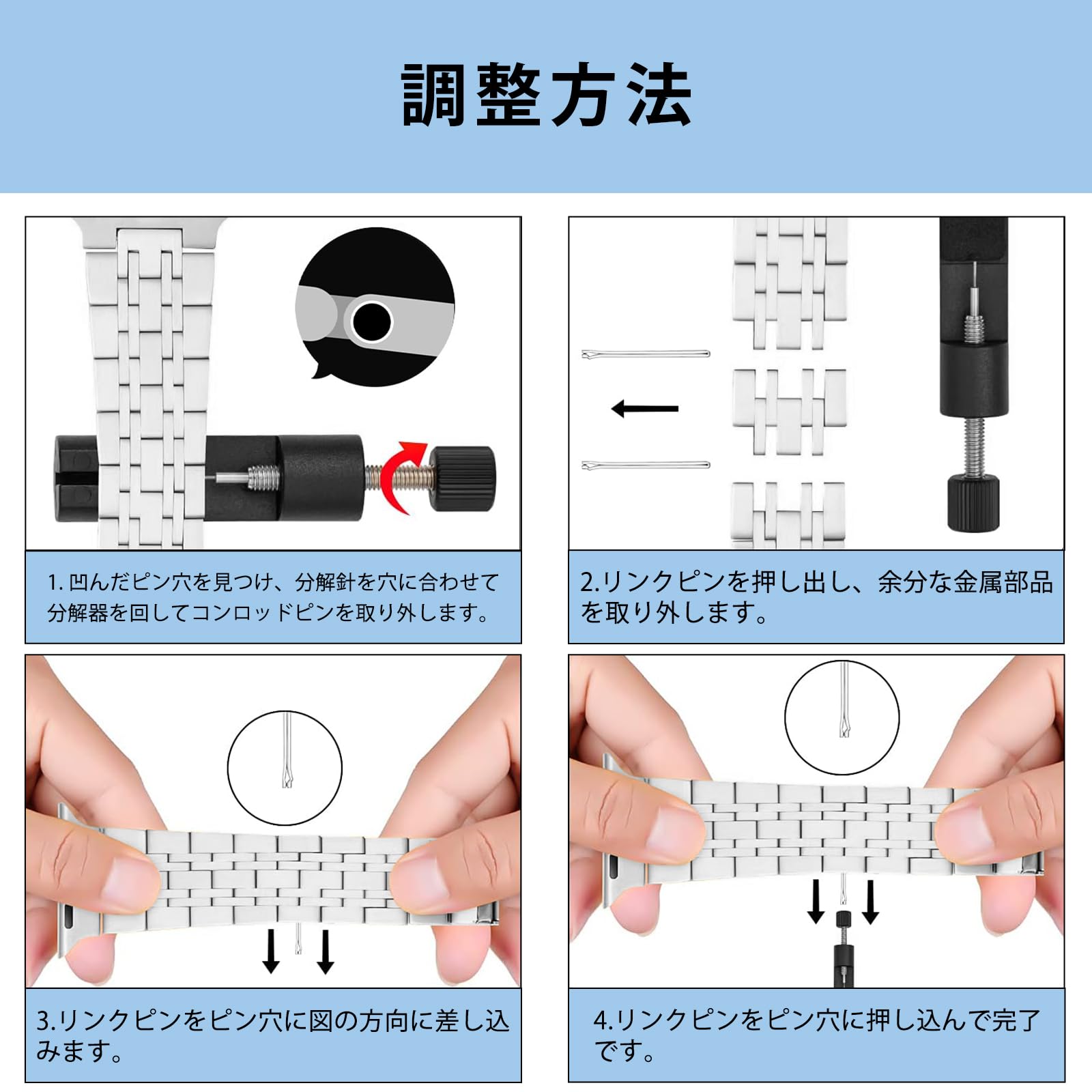 調整方法

1. 凹んだピン穴を見つけ、分解針を穴に合わせて分解器を回してコンロッドピンを取り外します。

2.リンクピンを押し出し、余分な金属部品を取り外します。

3.リンクピンをピン穴に図の方向に差し込みます。

4.リンクピンをピン穴に押し込んで完了です。