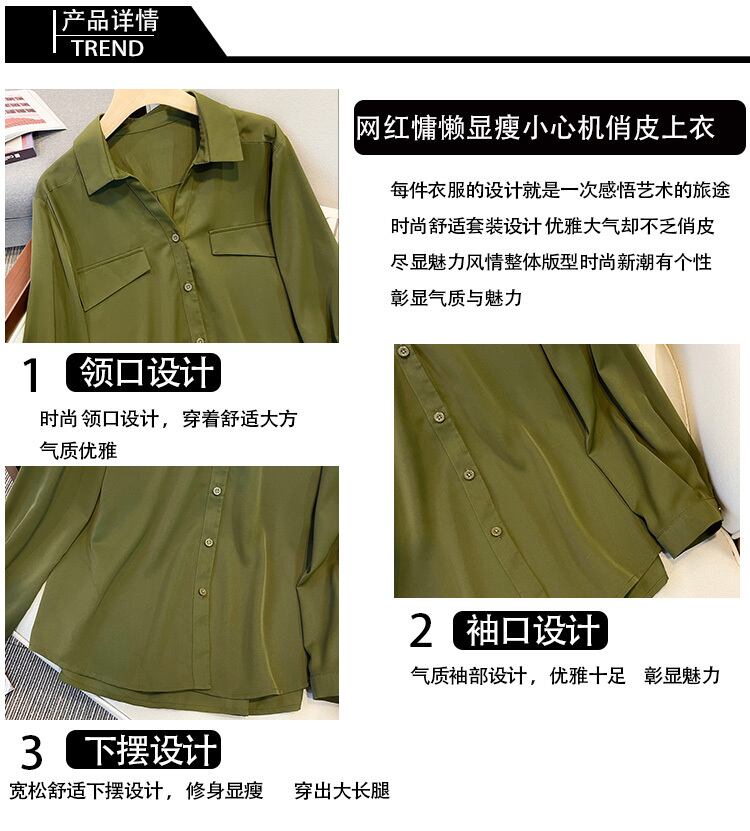 产品详情
TREND

网红慵懒显瘦小心机俏皮上衣

每件衣服的设计就是一次感悟艺术的旅途
时尚舒适套装设计 优雅大气却不乏俏皮
尽显魅力风情整体版型时尚新潮有个性
彰显气质与魅力

1 领口设计

时尚 领口设计，穿着舒适大方
气质优雅

2 袖口设计

气质袖部设计，优雅十足 彰显魅力

3 下摆设计

宽松舒适下摆设计，修身显瘦 穿出大长腿