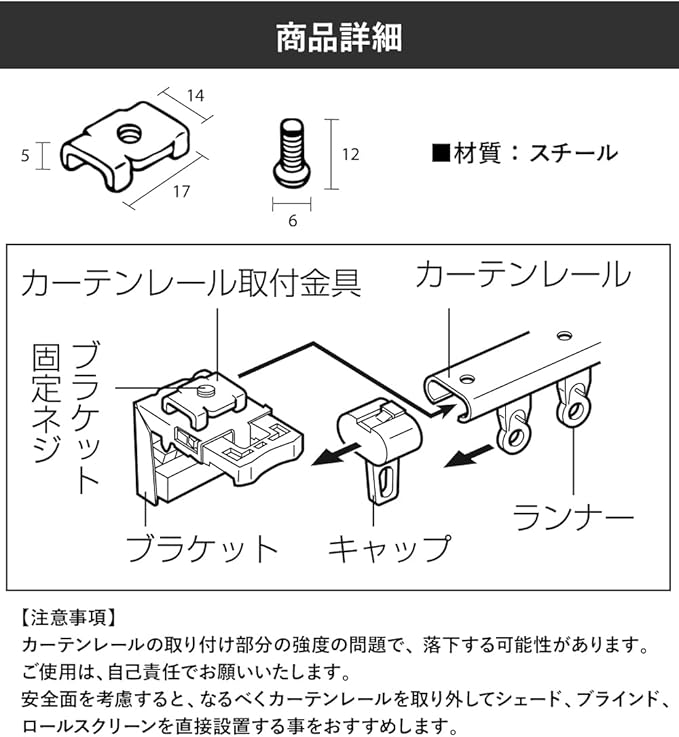 商品詳細

14

5

17

12

6

■材質：スチール

カーテンレール取付金具

カーテンレール

ブラケット固定ネジ

ブラケット

キャップ

ランナー

【注意事項】
カーテンレールの取り付け部分の強度の問題で、落下する可能性があります。
ご使用は、自己責任でお願いいたします。
安全面を考慮すると、なるべくカーテンレールを取り外してシェード、ブラインド、ロールスクリーンを直接設置する事をおすすめします。