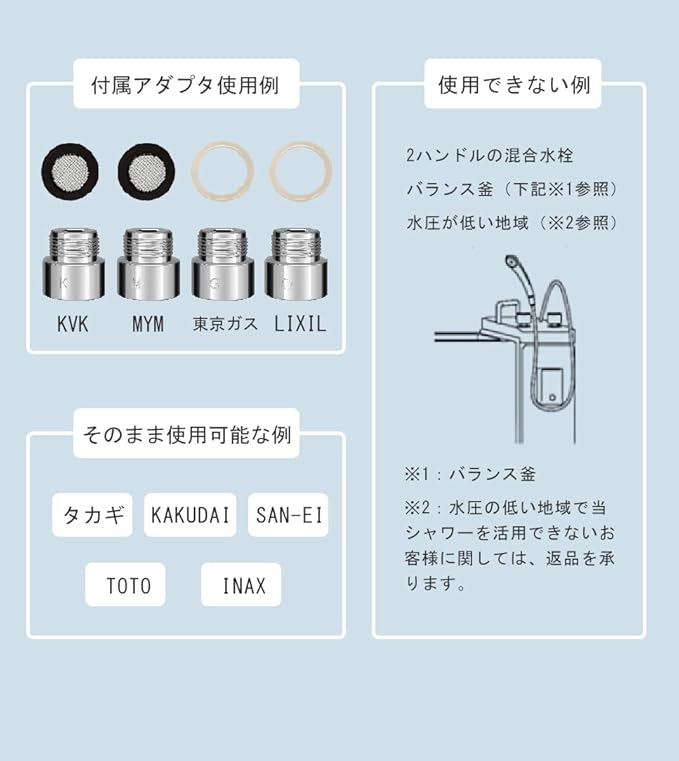 付属アダプタ使用例

KVK MYM 東京ガス LIXIL

そのまま使用可能な例

タカギ KAKUDAI SAN-EI

TOTO INAX

使用できない例

2ハンドルの混合水栓

バランス釜（下記※1参照）

水圧が低い地域（※2参照）

※1：バランス釜

※2：水圧の低い地域で当シャワーを活用できないお客様に関しては、返品を承ります。