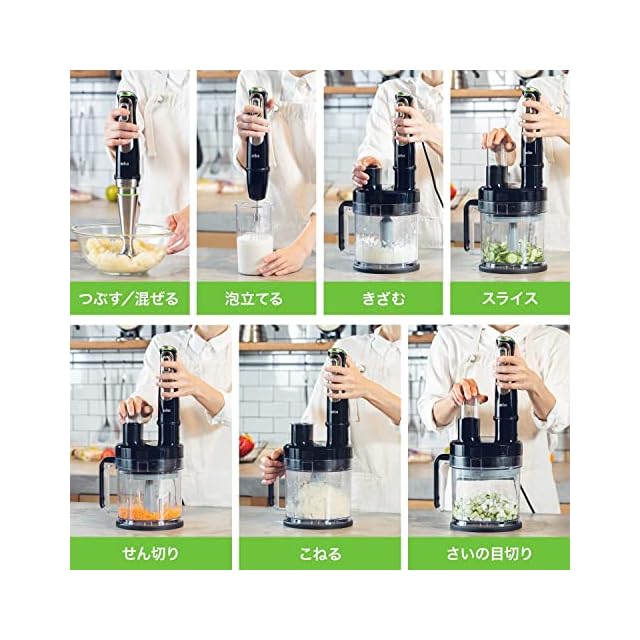 つぶす／混ぜる

泡立てる

きざむ

スライス

せん切り

こねる

さいの目切り