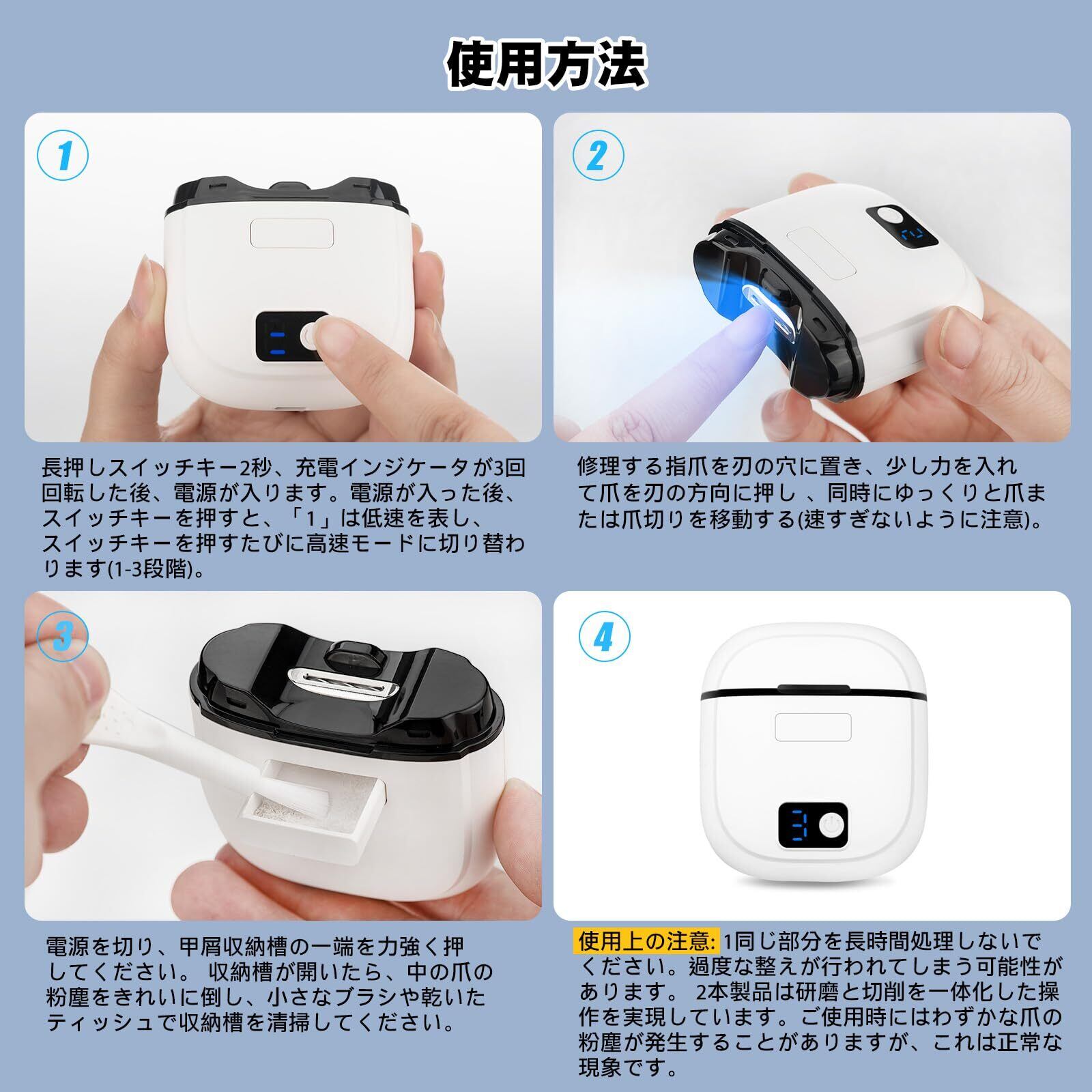 使用方法

1

長押しスイッチキー2秒、充電インジケータが3回回転した後、電源が入ります。電源が入った後、スイッチキーを押すと、「1」は低速を表し、スイッチキーを押すたびに高速モードに切り替わります(1-3段階)。

2

修理する指爪を刃の穴に置き、少し力を入れて爪を刃の方向に押し 、同時にゆっくりと爪または爪切りを移動する(速すぎないように注意)。

3

電源を切り、甲屑収納槽の一端を力強く押してください。 収納槽が開いたら、中の爪の粉塵をきれいに倒し、小さなブラシや乾いたティッシュで収納槽を清掃してください。

4

使用上の注意: 1同じ部分を長時間処理しないでください。過度な整えが行われてしまう可能性があります。 2本製品は研磨と切削を一体化した操作を実現しています。ご使用時にはわずかな爪の粉塵が発生することがありますが、これは正常な現象です。