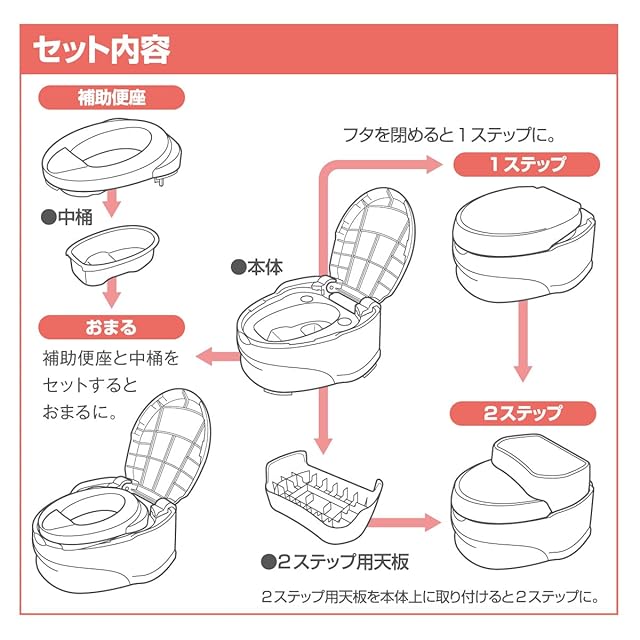 セット内容

補助便座

●中桶

おまる

補助便座と中桶をセットするとおまるに。

●本体

フタを閉めると１ステップに。

１ステップ

２ステップ

●２ステップ用天板

２ステップ用天板を本体上に取り付けると２ステップに。