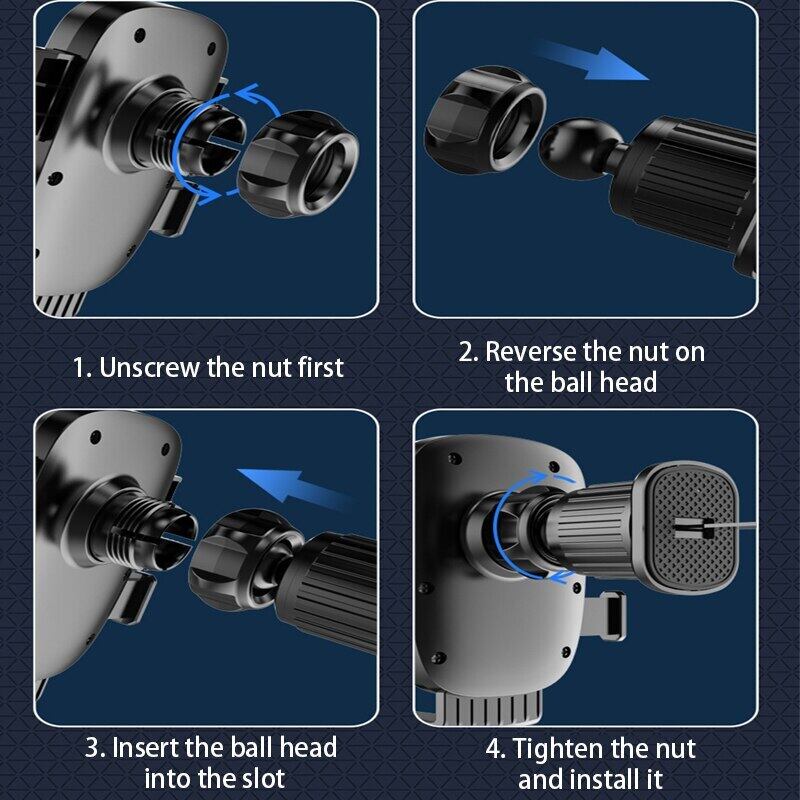 1. Unscrew the nut first

2. Reverse the nut on the ball head

3. Insert the ball head into the slot

4. Tighten the nut and install it