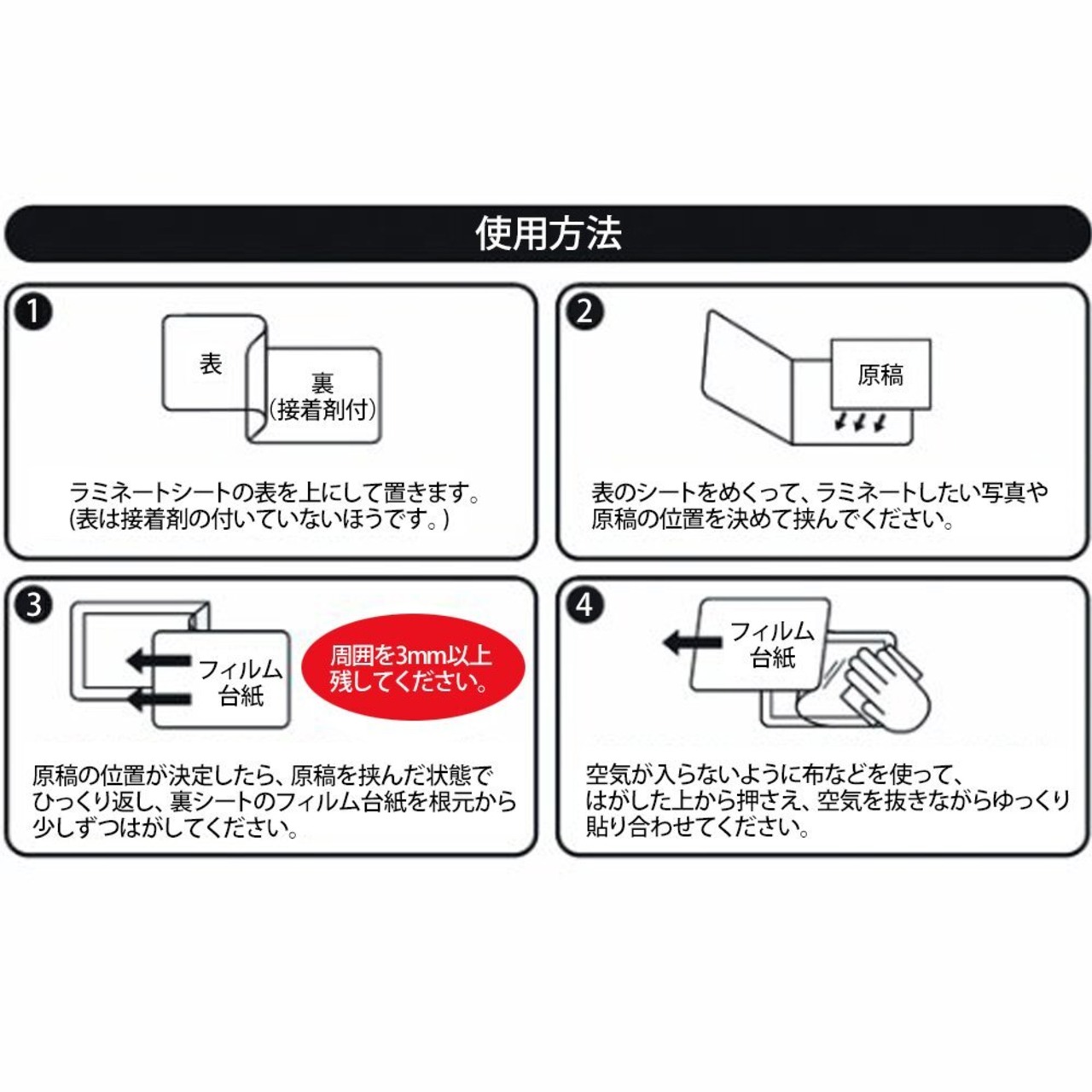 使用方法

1

表

裏
(接着剤付)

ラミネートシートの表を上にして置きます。
(表は接着剤の付いていないほうです。)

2

原稿

表のシートをめくって、ラミネートしたい写真や原稿の位置を決めて挟んでください。

3

フィルム
台紙

周囲を3mm以上
残してください。

原稿の位置が決定したら、原稿を挟んだ状態でひっくり返し、裏シートのフィルム台紙を根元から少しずつはがしてください。

4

フィルム
台紙

空気が入らないように布などを使って、はがした上から押さえ、空気を抜きながらゆっくり貼り合わせてください。