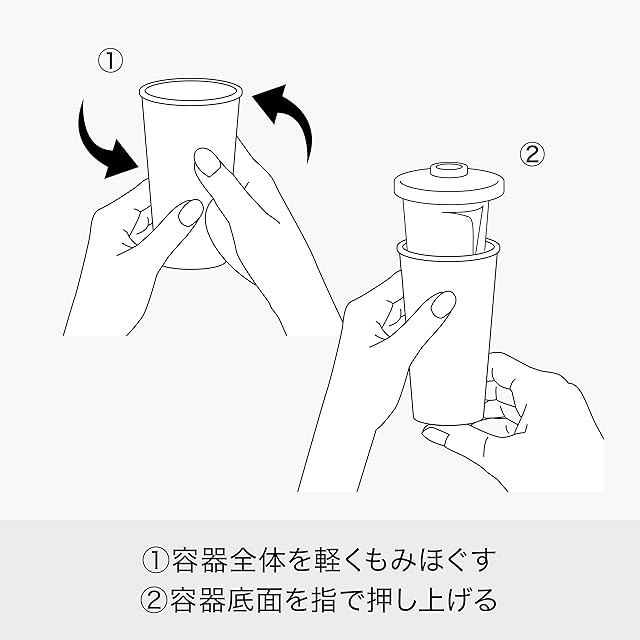 ①

②

①容器全体を軽くもみほぐす
②容器底面を指で押し上げる