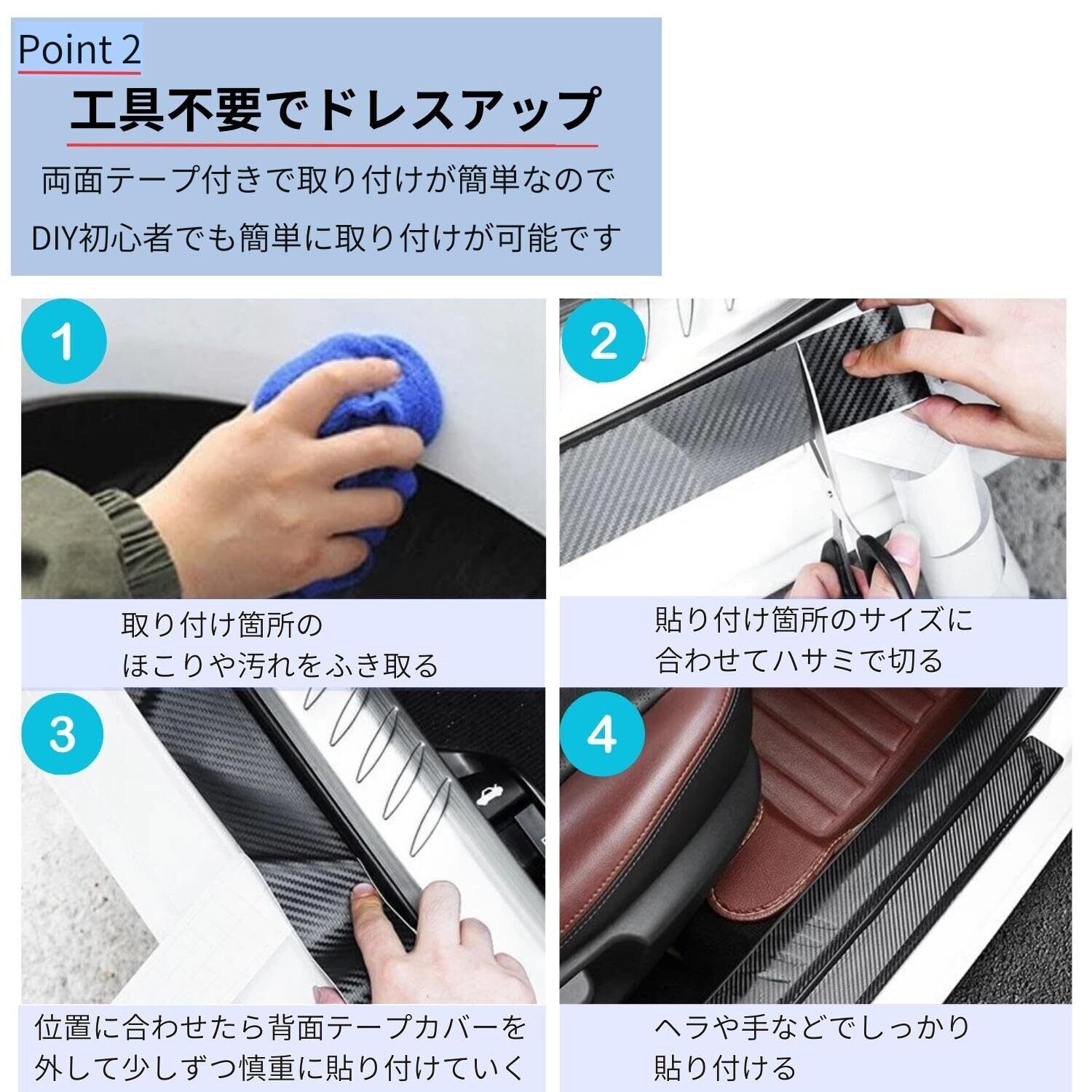 Point 2

工具不要でドレスアップ

両面テープ付きで取り付けが簡単なので

DIY初心者でも簡単に取り付けが可能です

1

取り付け箇所の
ほこりや汚れをふき取る

2

貼り付け箇所のサイズに
合わせてハサミで切る

3

位置に合わせたら背面テープカバーを
外して少しずつ慎重に貼り付けていく

4

ヘラや手などでしっかり
貼り付ける