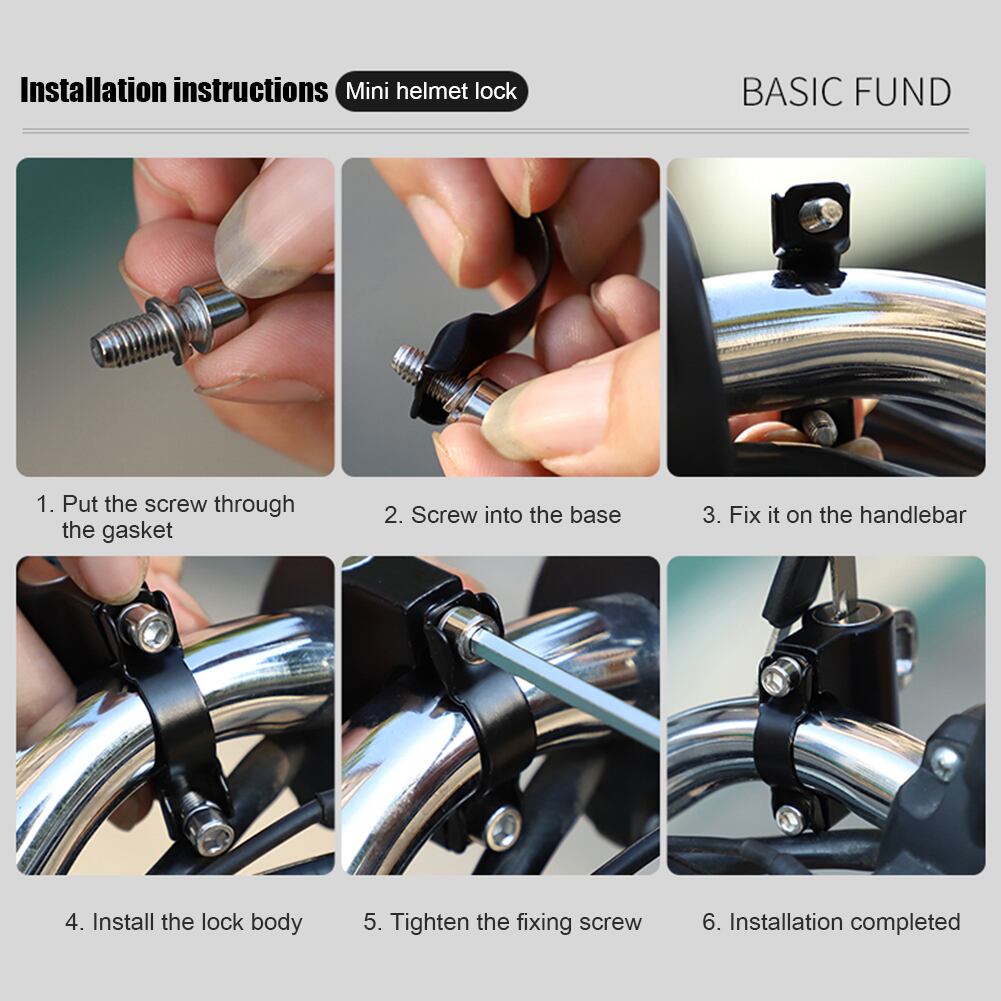 Installation instructions Mini helmet lock

BASIC FUND

1. Put the screw through the gasket

2. Screw into the base

3. Fix it on the handlebar

4. Install the lock body

5. Tighten the fixing screw

6. Installation completed