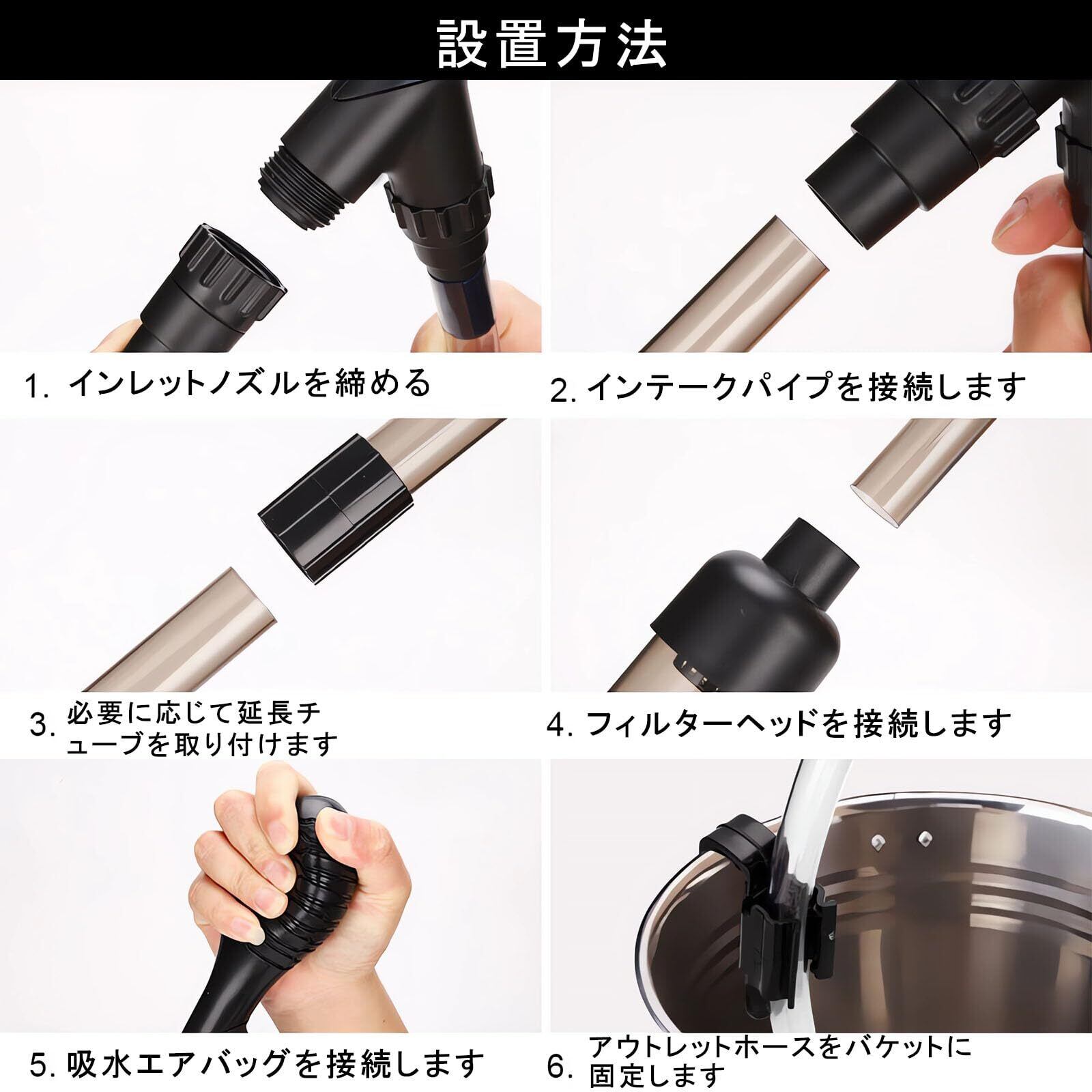 設置方法

1. インレットノズルを締める

2. インテークパイプを接続します

3. 必要に応じて延長チューブを取り付けます

4. フィルターヘッドを接続します

5. 吸水エアバッグを接続します

6. アウトレットホースをバケットに固定します