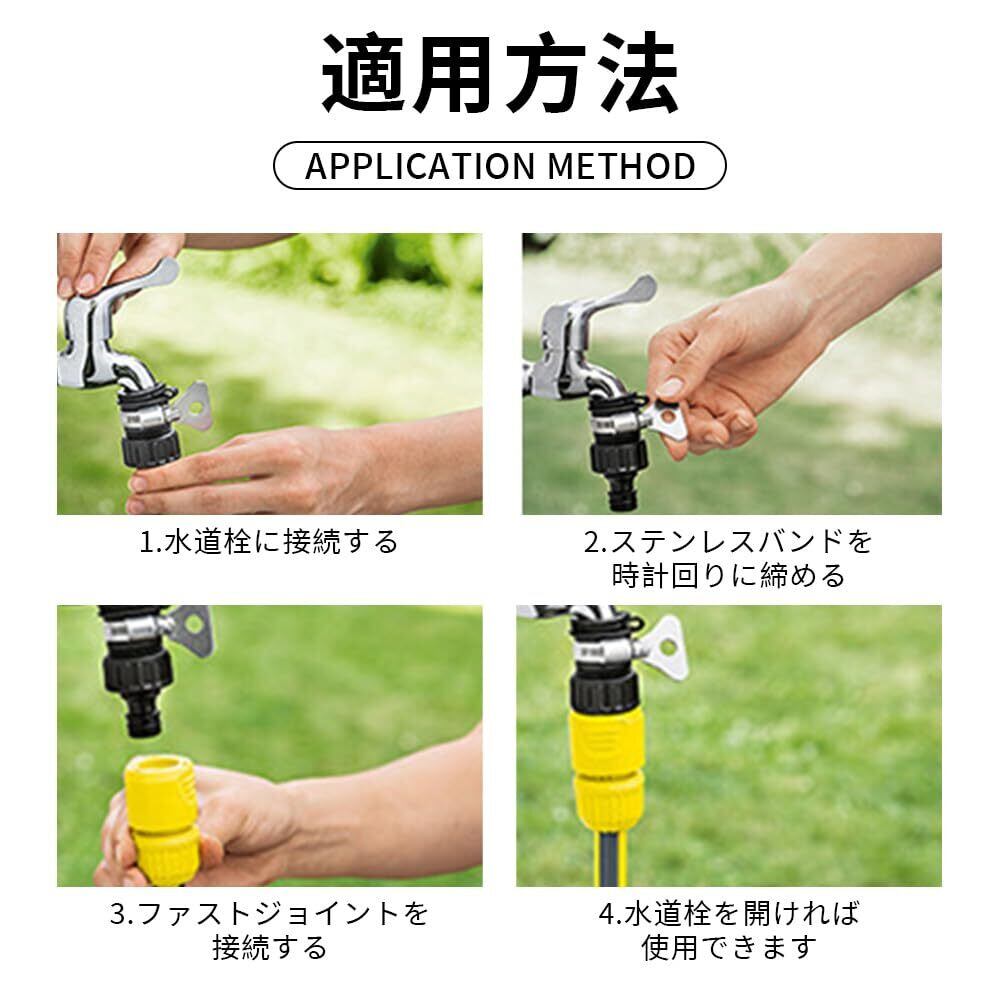 適用方法

APPLICATION METHOD

1.水道栓に接続する

2.ステンレスバンドを時計回りに締める

3.ファストジョイントを接続する

4.水道栓を開ければ使用できます