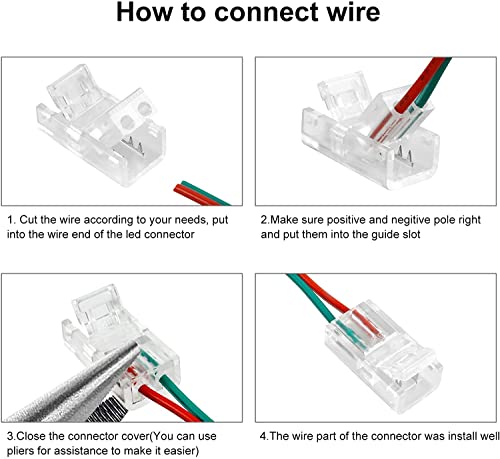 How to connect wire

1. Cut the wire according to your needs, put into the wire end of the led connector

2.Make sure positive and negitive pole right and put them into the guide slot

3.Close the connector cover(You can use pliers for assistance to make it easier)

4.The wire part of the connector was install well