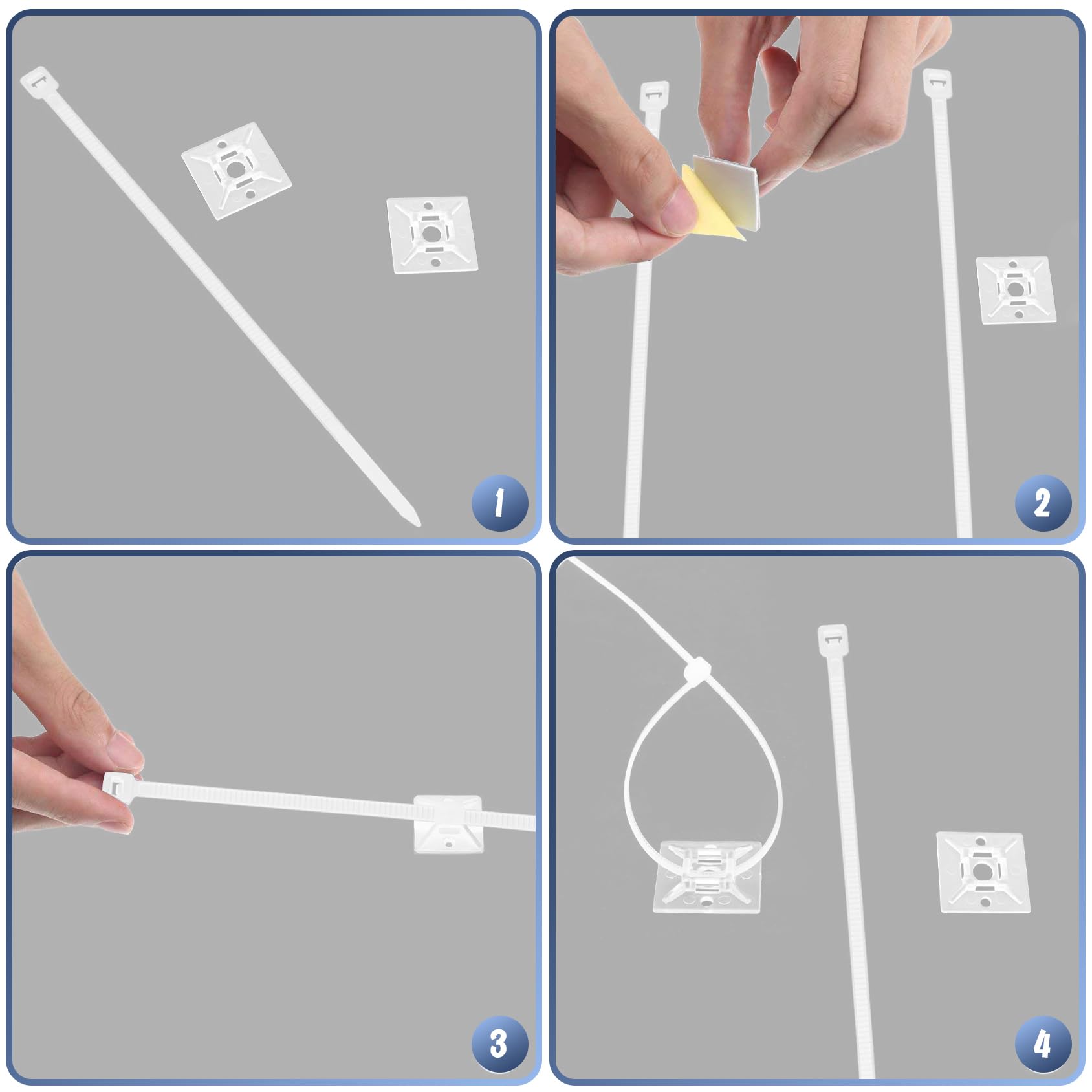 1

2

3

4