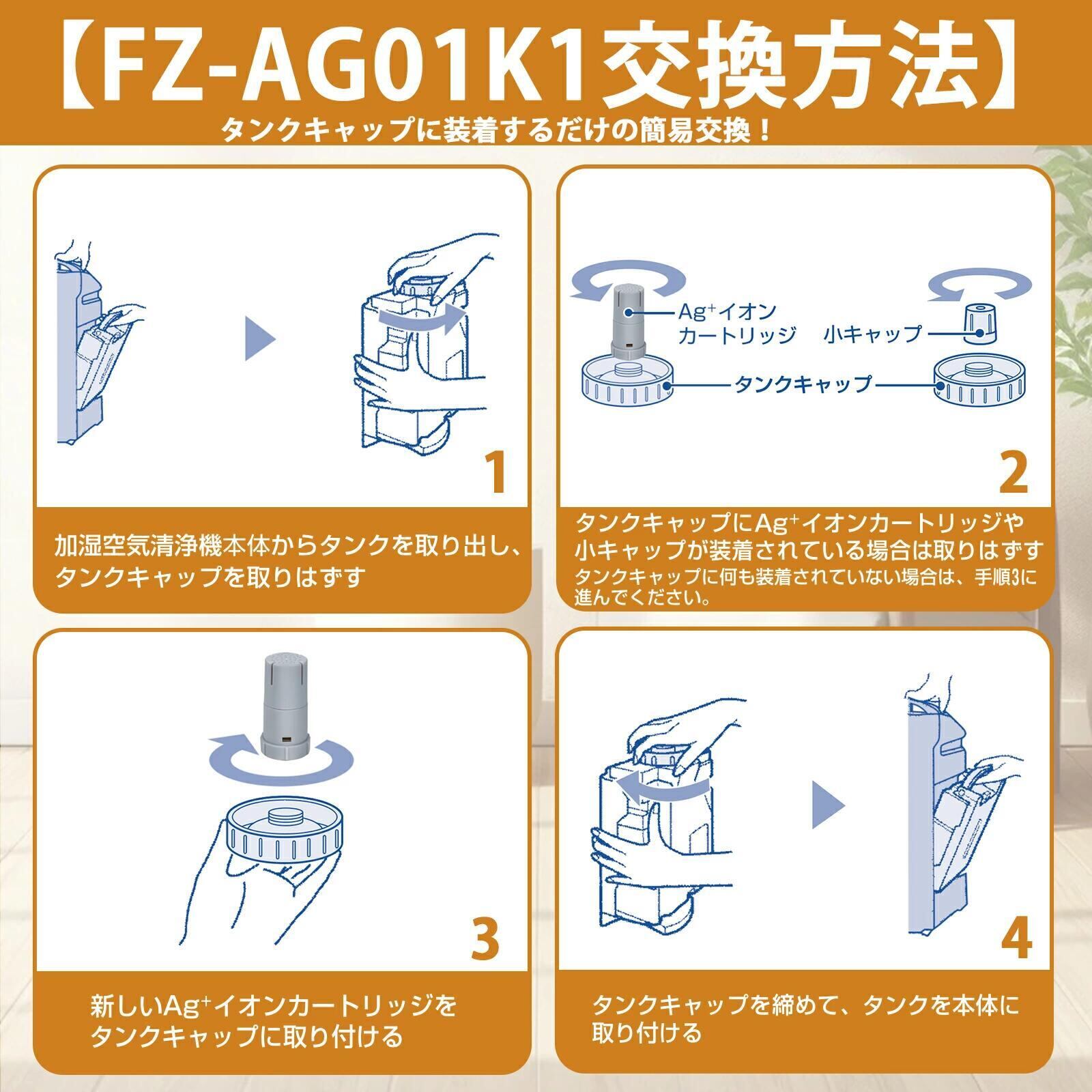 【FZ-AG01K1交換方法】

タンクキャップに装着するだけの簡易交換！

1

加湿空気清浄機本体からタンクを取り出し、タンクキャップを取りはずす

$Ag^+$イオンカートリッジ

小キャップ

タンクキャップ

2

タンクキャップに$Ag^+$イオンカートリッジや小キャップが装着されている場合は取りはずす

タンクキャップに何も装着されていない場合は、手順3に進んでください。

3

新しい$Ag^+$イオンカートリッジをタンクキャップに取り付ける

4

タンクキャップを締めて、タンクを本体に取り付ける