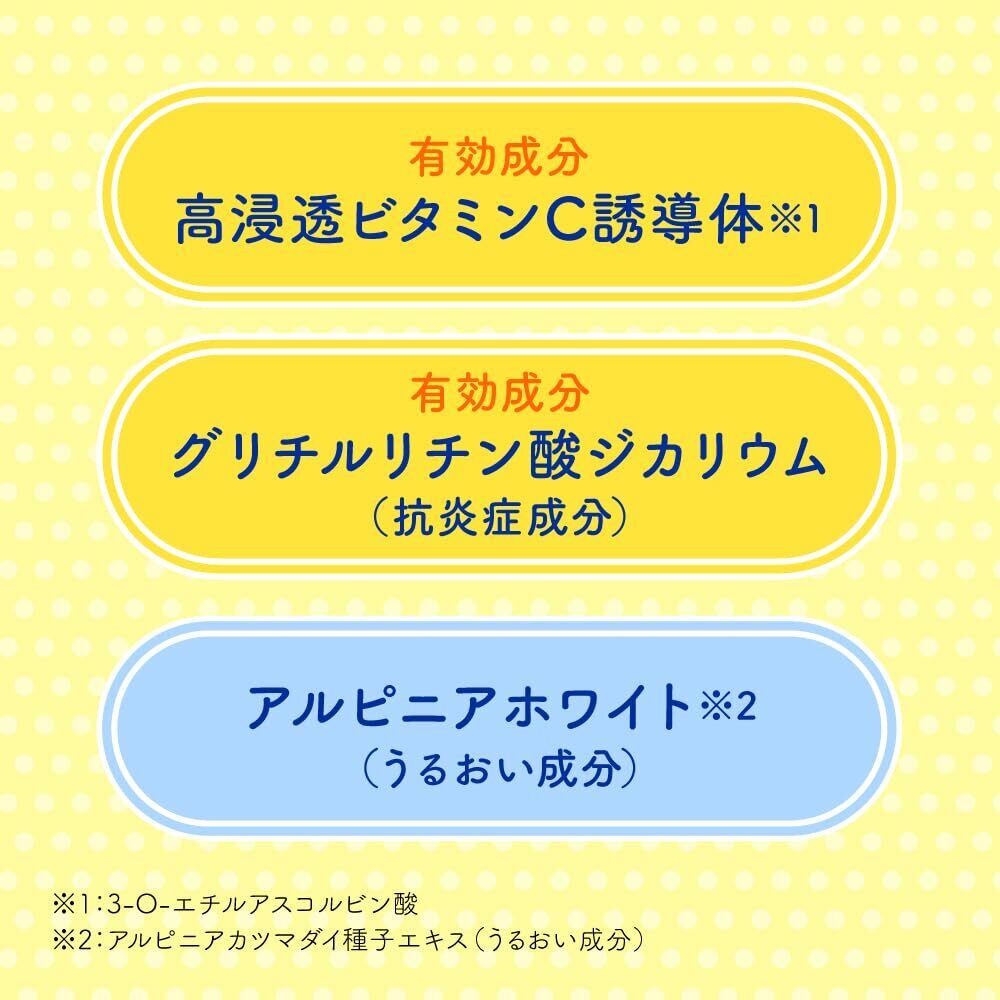 有効成分
高浸透ビタミンC誘導体※1

有効成分
グリチルリチン酸ジカリウム
(抗炎症成分)

アルピニアホワイト※2
(うるおい成分)

※1:3-O-エチルアスコルビン酸
※2:アルピニアカツマダイ種子エキス(うるおい成分)