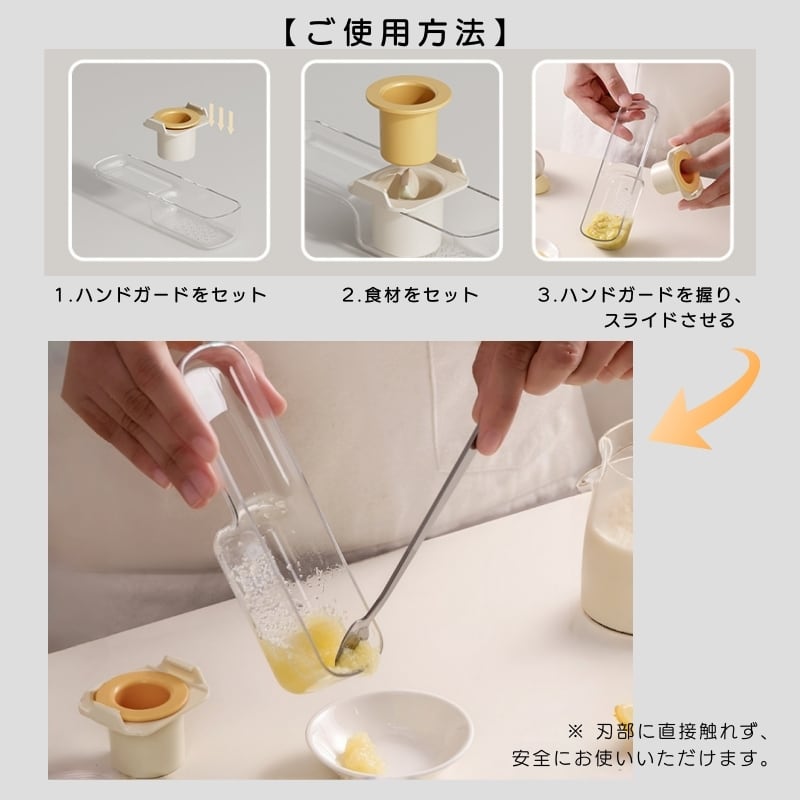 【ご使用方法】

1.ハンドガードをセット

2.食材をセット

3.ハンドガードを握り、スライドさせる

※ 刃部に直接触れず、安全にお使いいただけます。