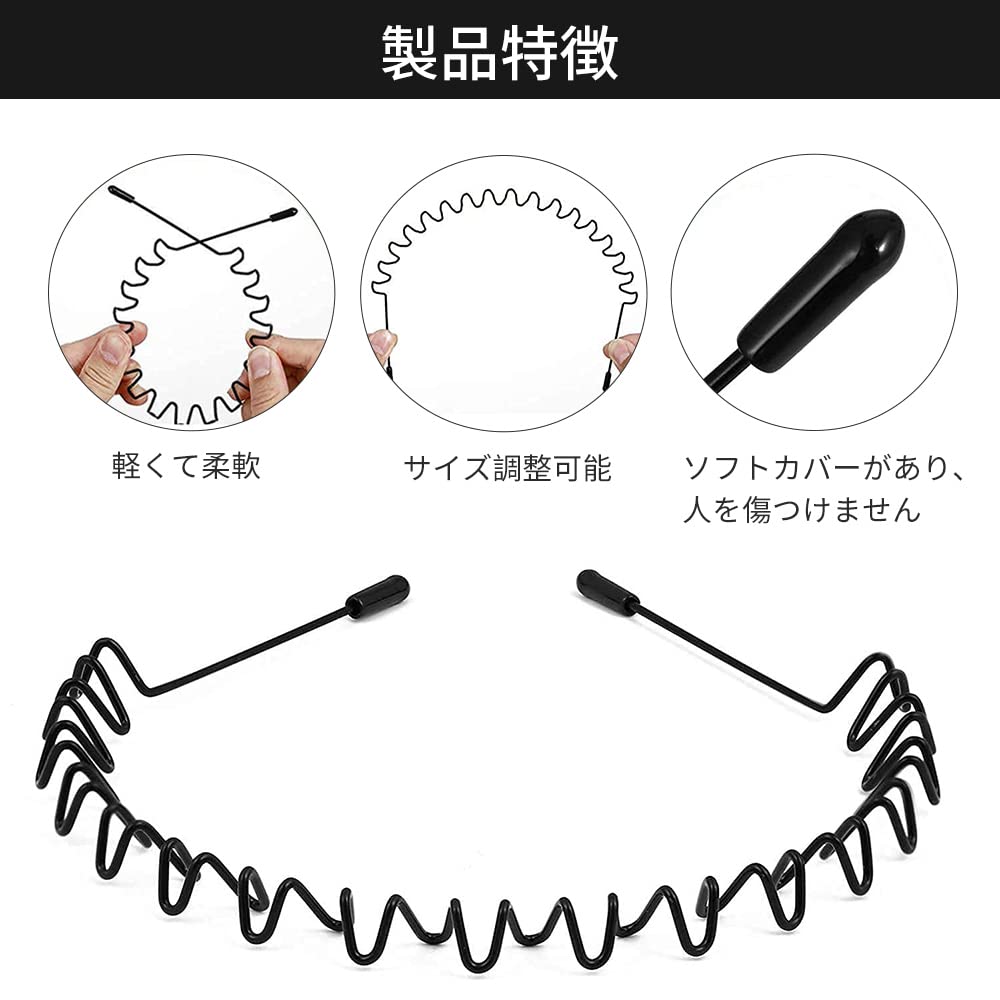 製品特徴

軽くて柔軟

サイズ調整可能

ソフトカバーがあり、人を傷つけません