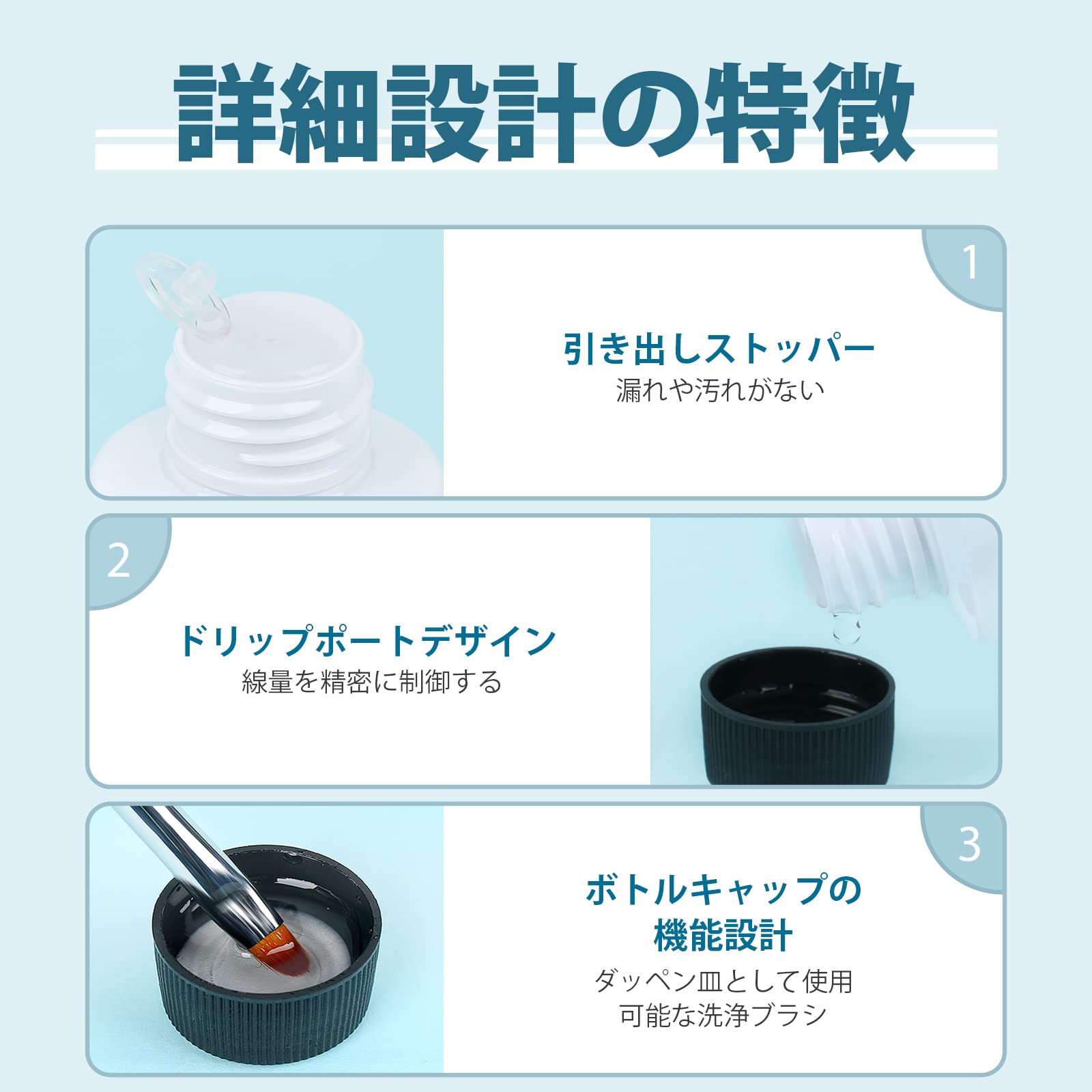 詳細設計の特徴

1

引き出しストッパー
漏れや汚れがない

2

ドリップポートデザイン
線量を精密に制御する

3

ボトルキャップの機能設計
ダッペン皿として使用可能な洗浄ブラシ