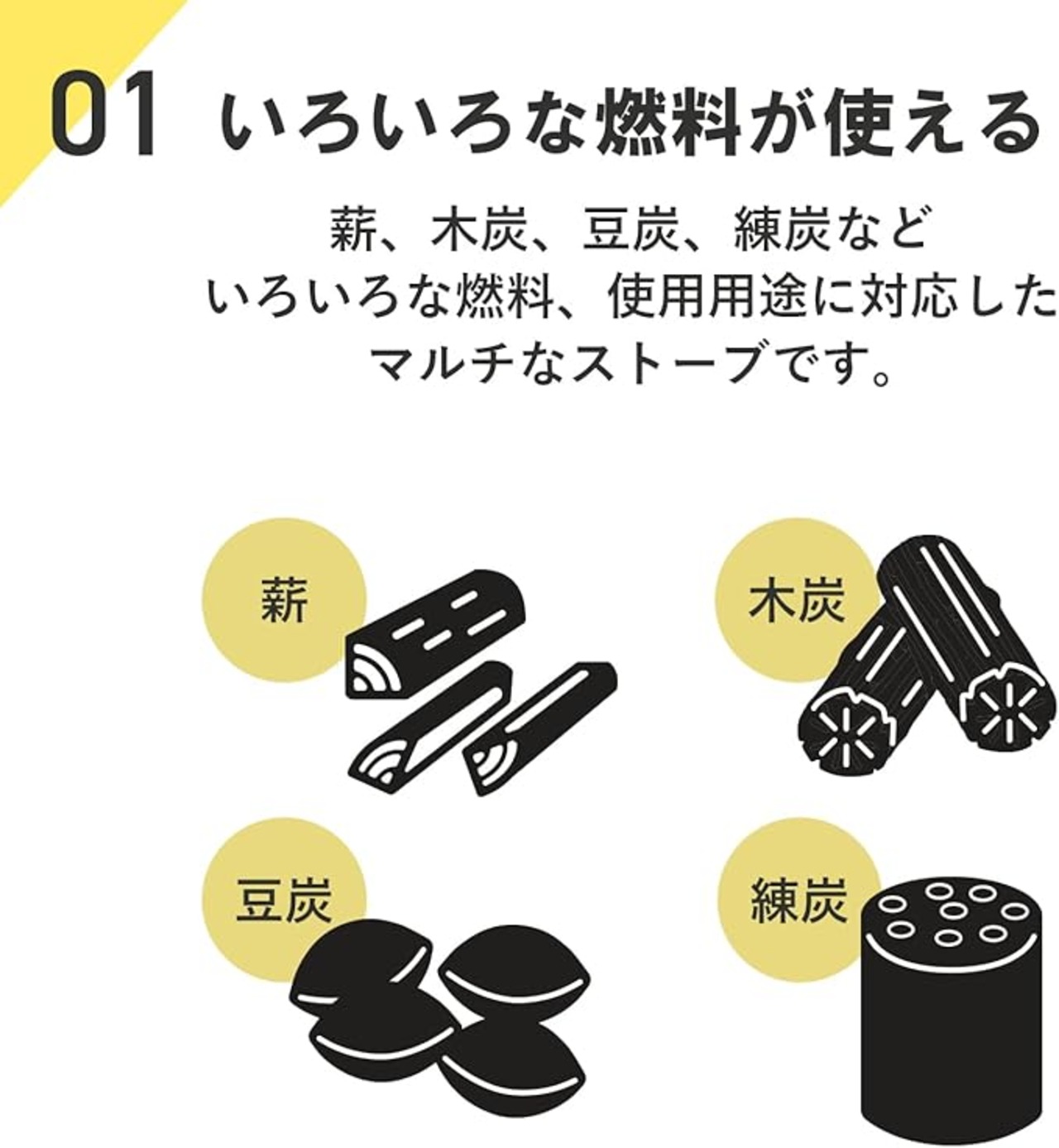 01 いろいろな燃料が使える

薪、木炭、豆炭、練炭など
いろいろな燃料、使用用途に対応した
マルチなストーブです。

薪

木炭

豆炭

練炭