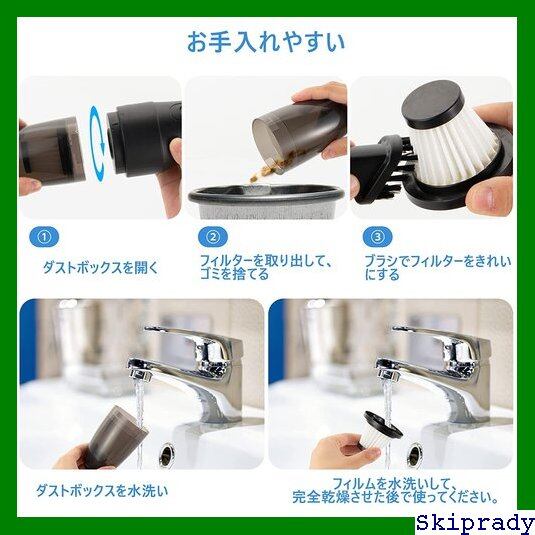 お手入れやすい

①

ダストボックスを開く

②

フィルターを取り出して、ゴミを捨てる

③

ブラシでフィルターをきれいにする

ダストボックスを水洗い

フィルムを水洗いして、完全乾燥させた後で使ってください。

Skiprady