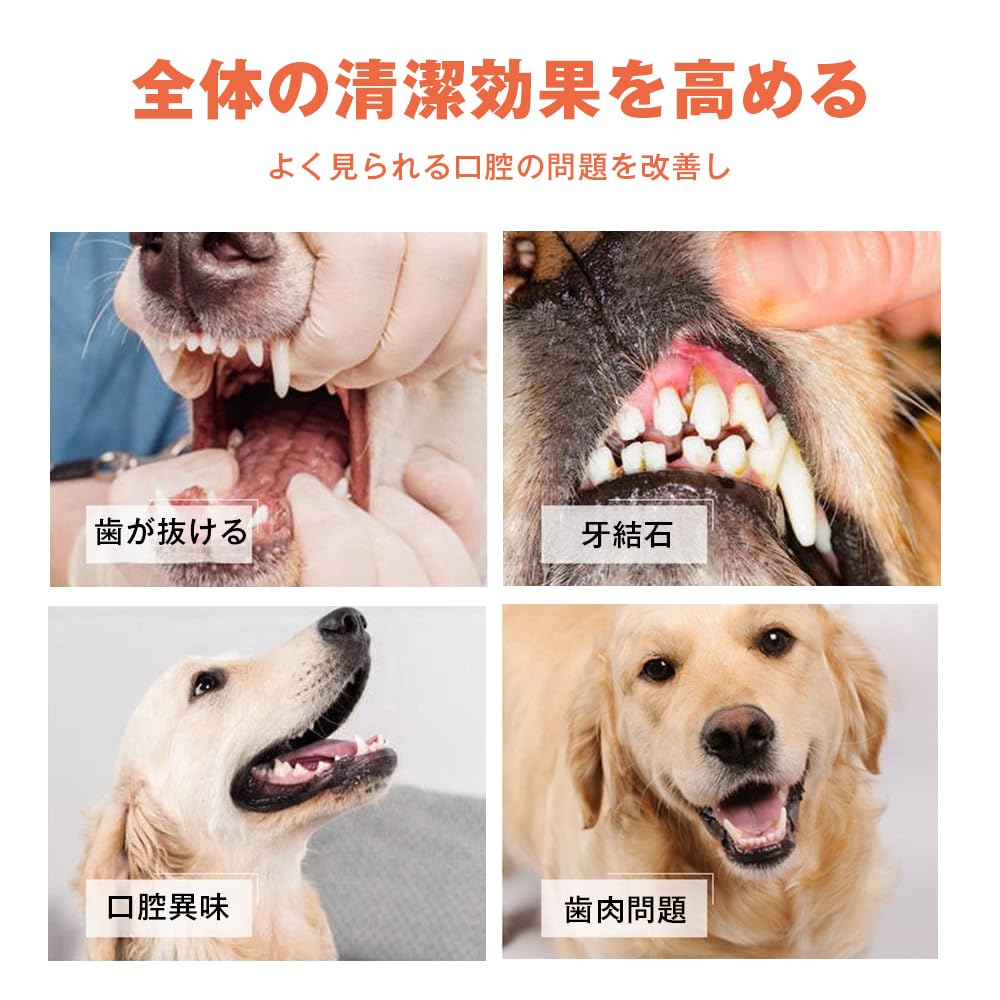 全体の清潔効果を高める

よく見られる口腔の問題を改善し

歯が抜ける

牙結石

口腔異味

歯肉問題