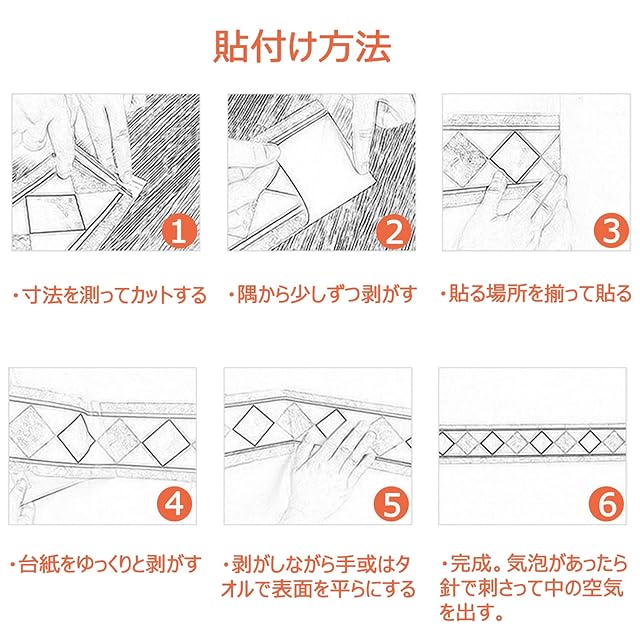 貼付け方法

1

・寸法を測ってカットする

2

・隅から少しずつ剥がす

3

・貼る場所を揃って貼る

4

・台紙をゆっくりと剥がす

5

・剥がしながら手或はタオルで表面を平らにする

6

・完成。気泡があったら針で刺さって中の空気を出す。