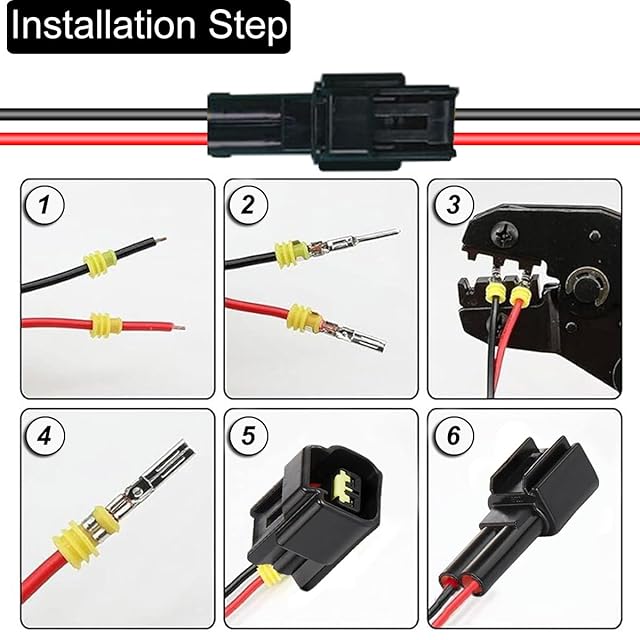 Installation Step

1

2

3

4

5

6