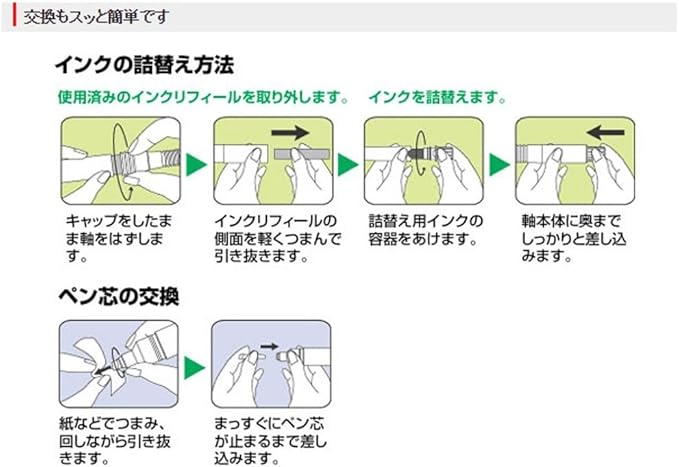 交換もスッと簡単です

インクの詰替え方法

使用済みのインクリフィールを取り外します。

インクを詰替えます。

キャップをしたまま軸をはずします。

インクリフィールの側面を軽くつまんで引き抜きます。

詰替え用インクの容器をあけます。

軸本体に奥までしっかりと差し込みます。

ペン芯の交換

紙などでつまみ、回しながら引き抜きます。

まっすぐにペン芯が止まるまで差し込みます。