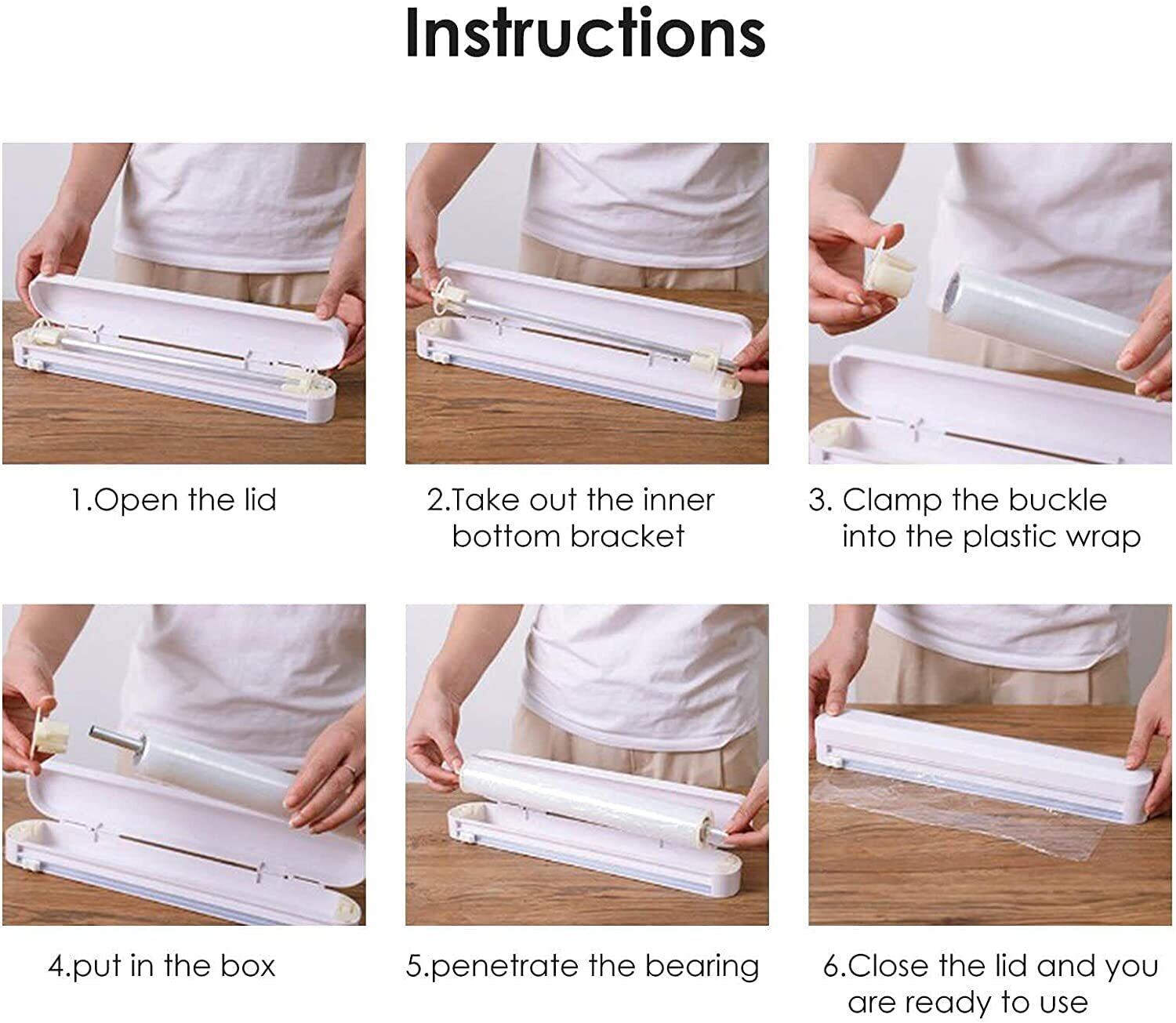 Instructions

1.Open the lid

2.Take out the inner bottom bracket

3. Clamp the buckle into the plastic wrap

4.put in the box

5.penetrate the bearing

6.Close the lid and you are ready to use