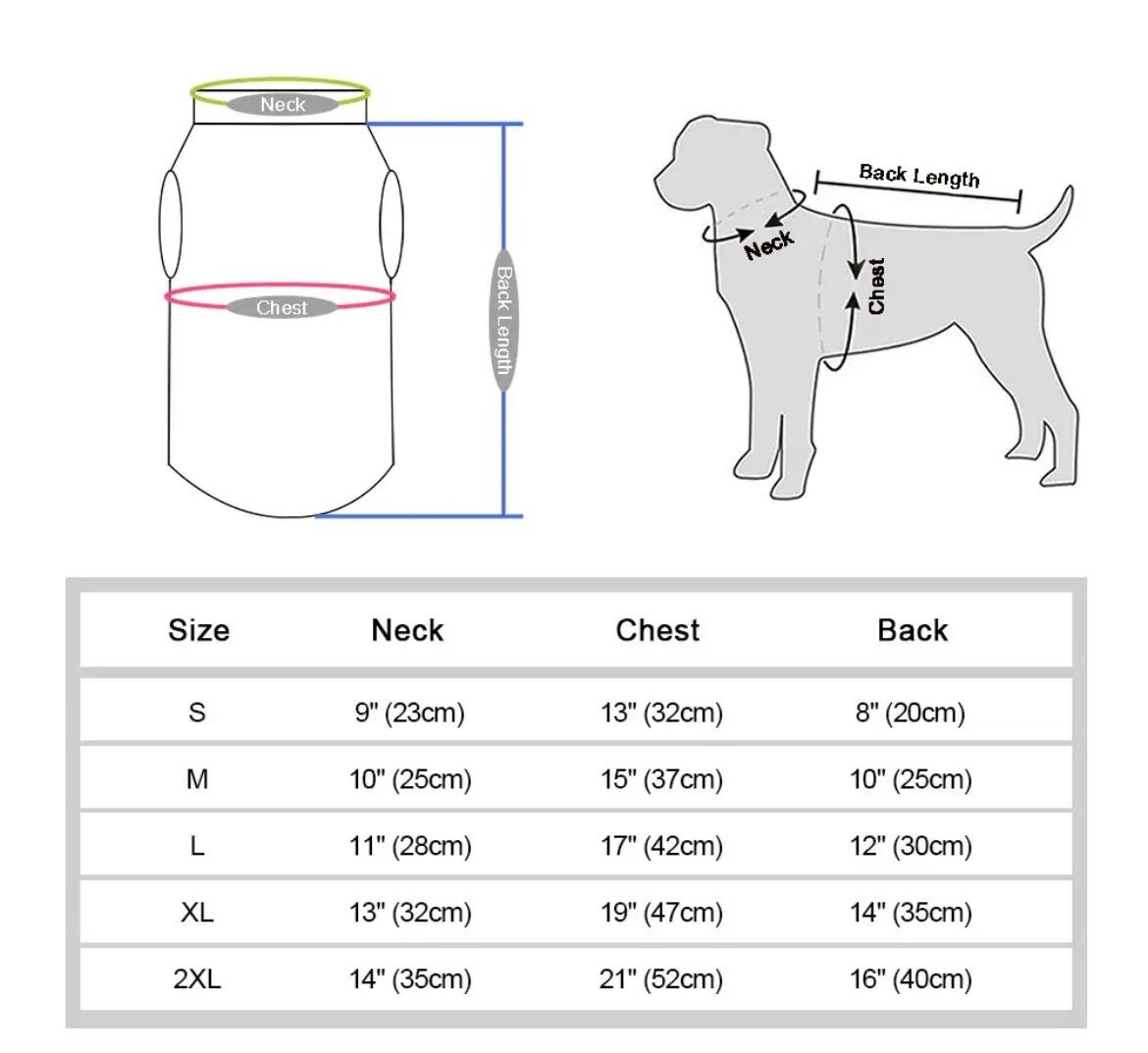 Neck

Chest

Back Length

Back Length

Neck

Chest

| Size | Neck | Chest | Back |
|---|---|---|---|
| S | 9" (23cm) | 13" (32cm) | 8" (20cm) |
| M | 10" (25cm) | 15" (37cm) | 10" (25cm) |
| L | 11" (28cm) | 17" (42cm) | 12" (30cm) |
| XL | 13" (32cm) | 19" (47cm) | 14" (35cm) |
| 2XL | 14" (35cm) | 21" (52cm) | 16" (40cm) |