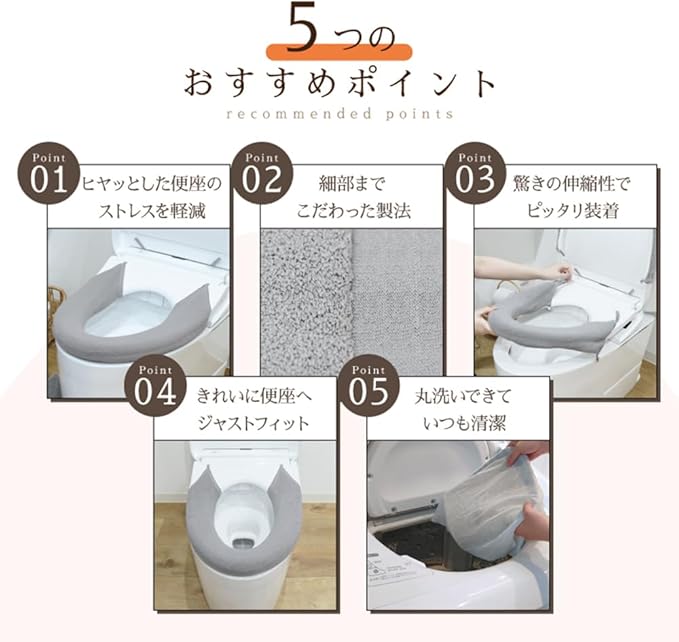 5つの
おすすめポイント
recommended points

Point 01
ヒヤッとした便座の
ストレスを軽減

Point 02
細部まで
こだわった製法

Point 03
驚きの伸縮性で
ピッタリ装着

Point 04
きれいに便座へ
ジャストフィット

Point 05
丸洗いできて
いつも清潔