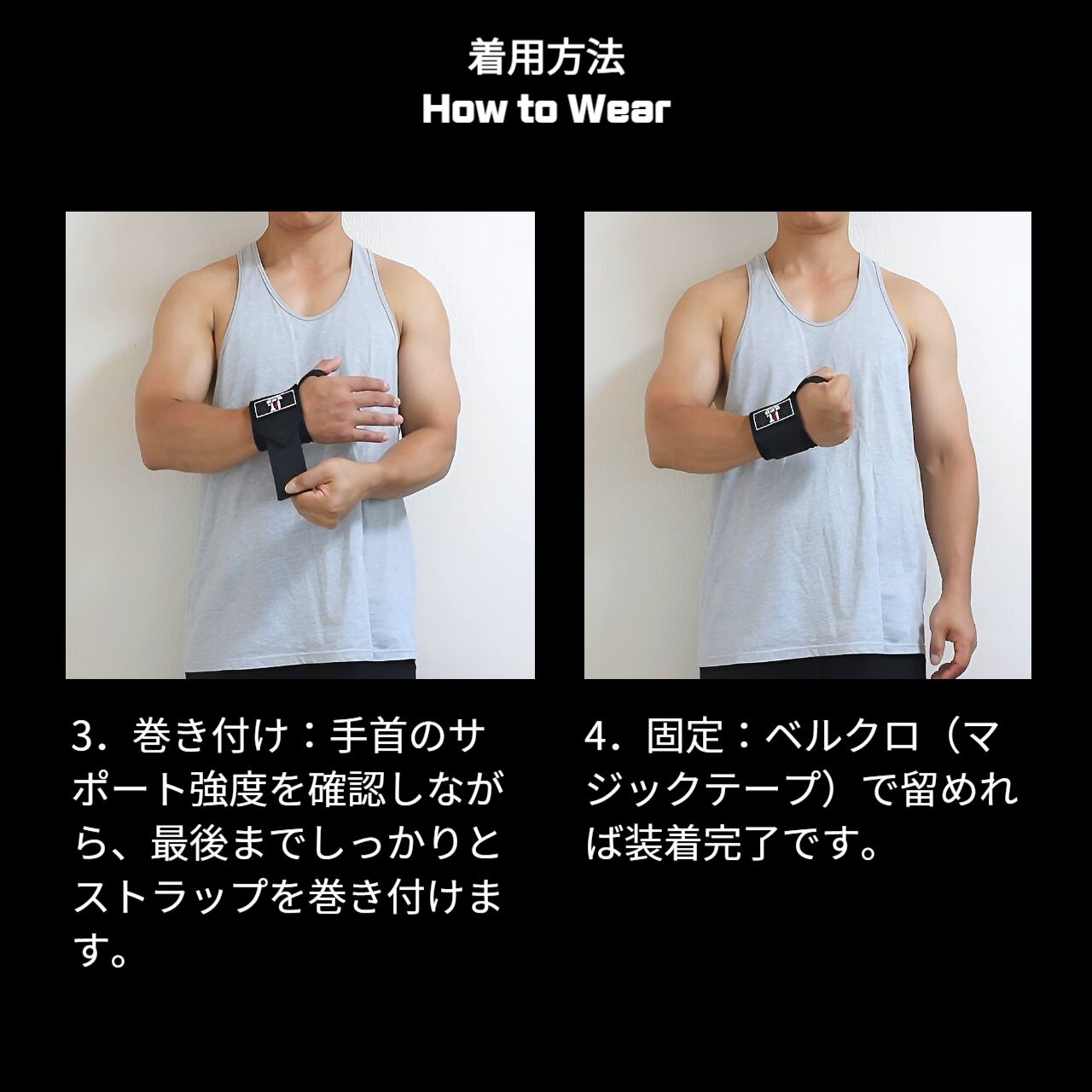 着用方法
How to Wear

3．巻き付け：手首のサポート強度を確認しながら、最後までしっかりとストラップを巻き付けます。

4．固定：ベルクロ（マジックテープ）で留めれば装着完了です。