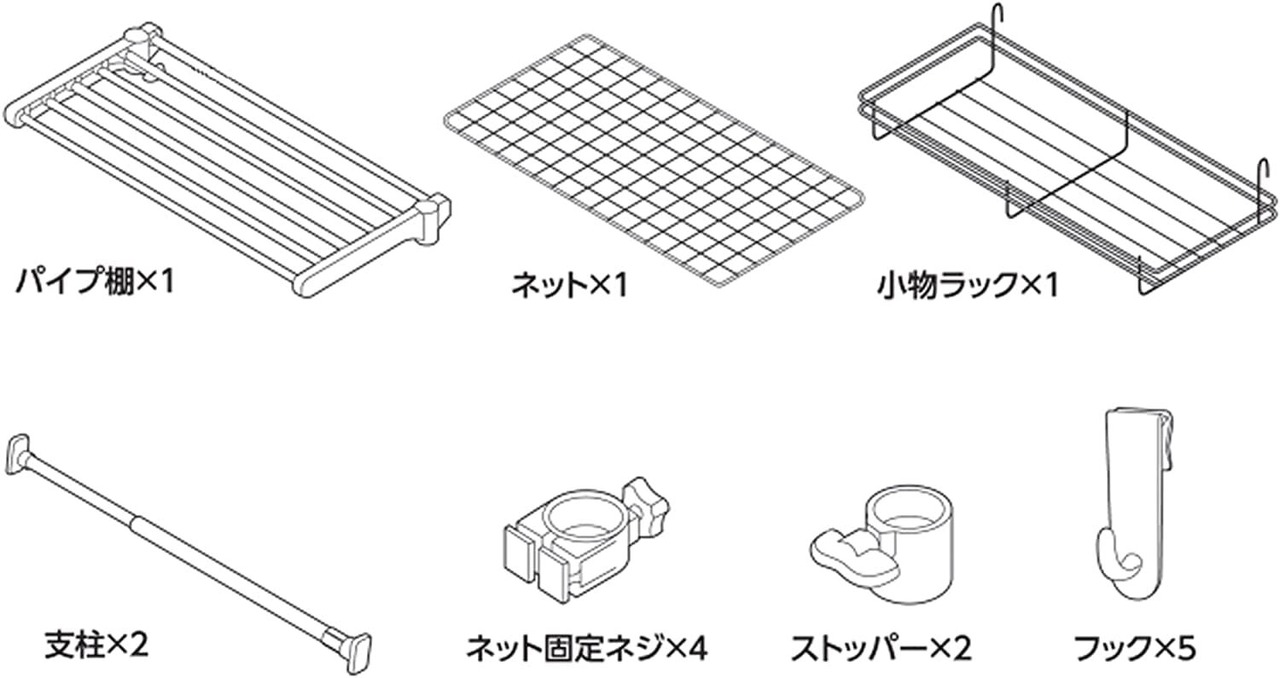 パイプ棚×1

ネット×1

小物ラック×1

支柱×2

ネット固定ネジ×4

ストッパー×2

フック×5