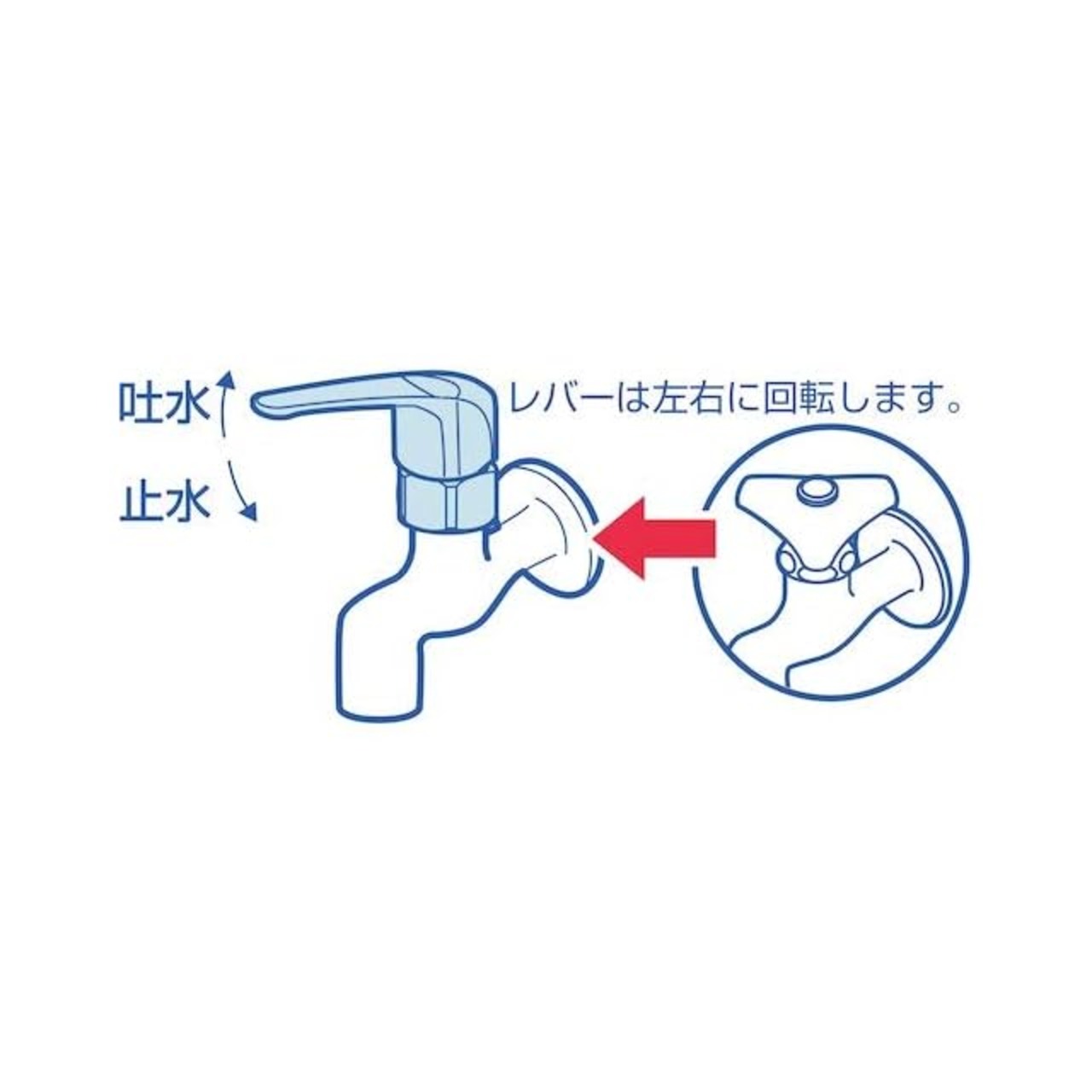 吐水
止水
レバーは左右に回転します。