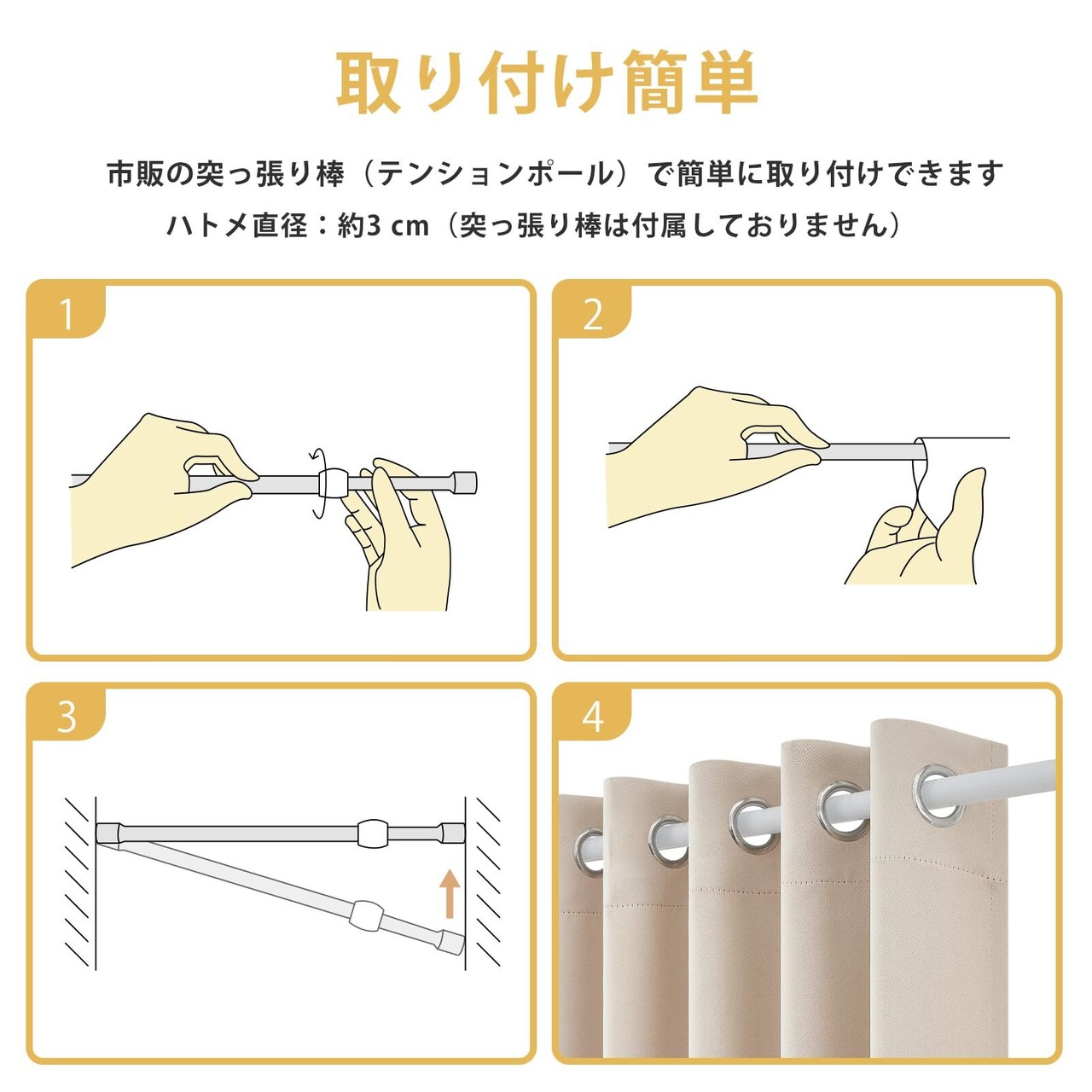 取り付け簡単

市販の突っ張り棒（テンションポール）で簡単に取り付けできます
ハトメ直径：約3 cm（突っ張り棒は付属しておりません）

1

2

3

4