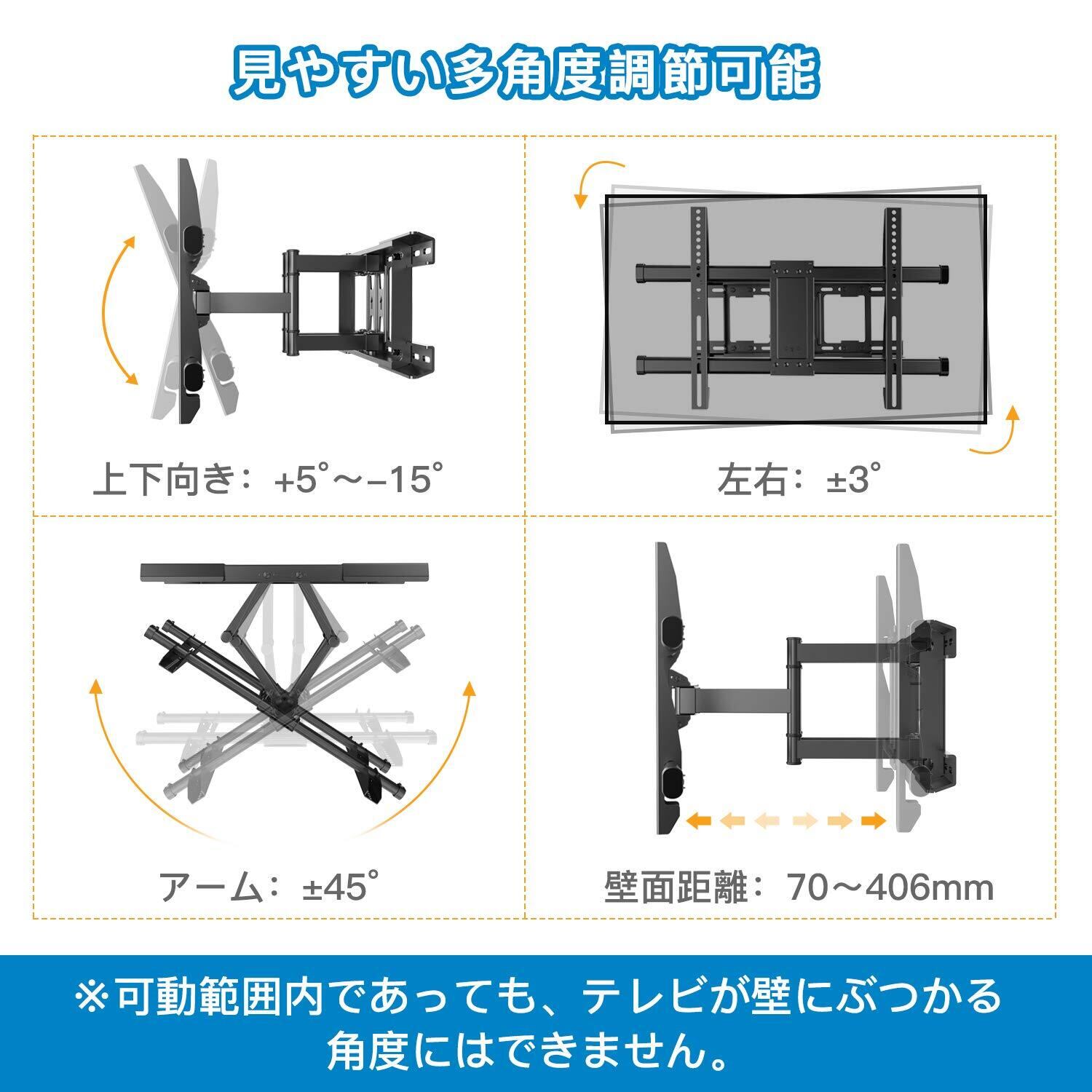 見やすい多角度調節可能

上下向き：+5°～−15°

左右：±3°

アーム：±45°

壁面距離：70～406mm

※可動範囲内であっても、テレビが壁にぶつかる角度にはできません。