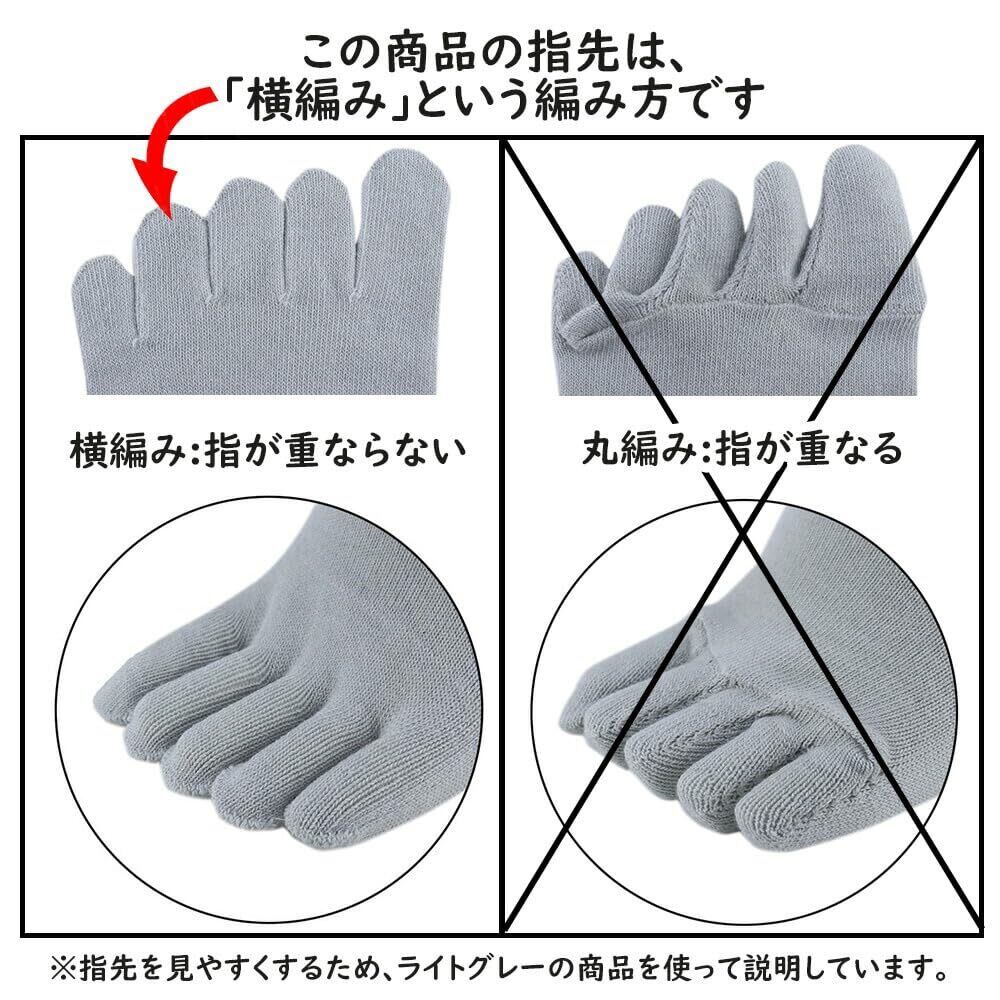 この商品の指先は、
「横編み」という編み方です

横編み:指が重ならない

丸編み:指が重なる

※指先を見やすくするため、ライトグレーの商品を使って説明しています。