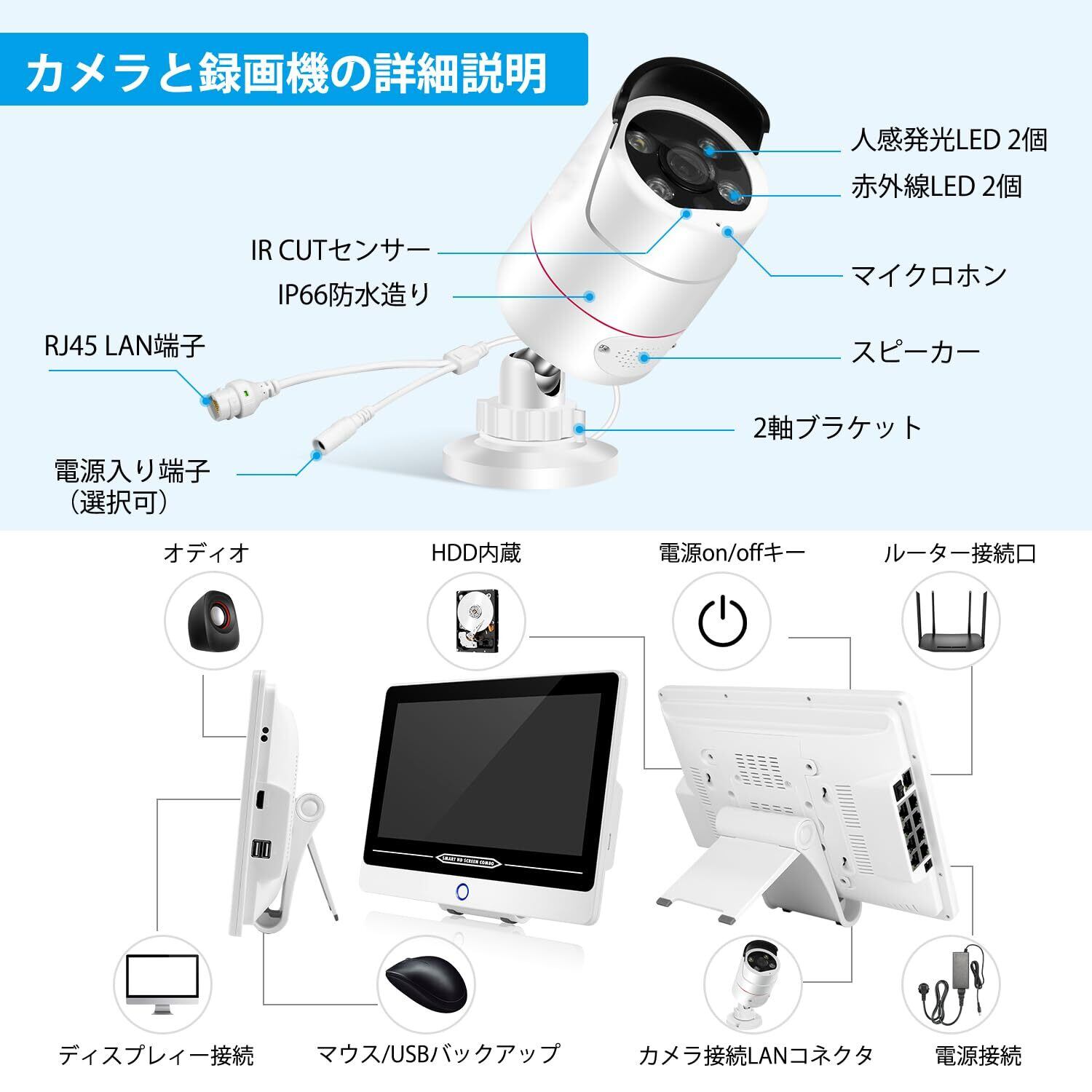 カメラと録画機の詳細説明

人感発光LED 2個

赤外線LED 2個

IR CUTセンサー

マイクロホン

IP66防水造り

RJ45 LAN端子

スピーカー

2軸ブラケット

電源入り端子
（選択可）

オディオ

HDD内蔵

電源on/offキー

ルーター接続口

SMART HD SCREEN COMBO

ディスプレィー接続

マウス/USBバックアップ

カメラ接続LANコネクタ

電源接続