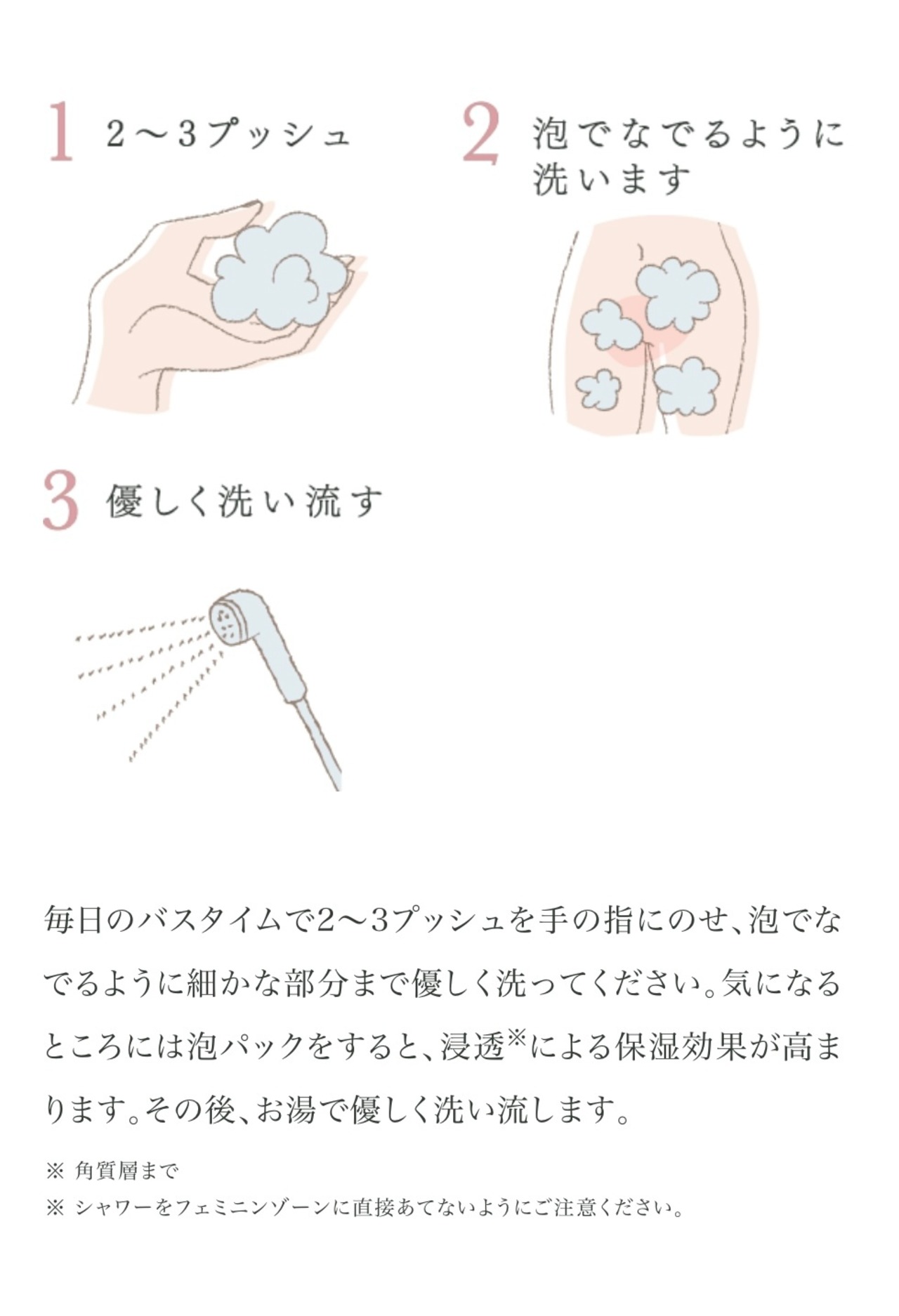 1 2〜3プッシュ

2 泡でなでるように洗います

3 優しく洗い流す

毎日のバスタイムで2〜3プッシュを手の指にのせ、泡でなでるように細かな部分まで優しく洗ってください。気になるところには泡パックをすると、浸透※による保湿効果が高まります。その後、お湯で優しく洗い流します。

※ 角質層まで
※ シャワーをフェミニンゾーンに直接あてないようにご注意ください。